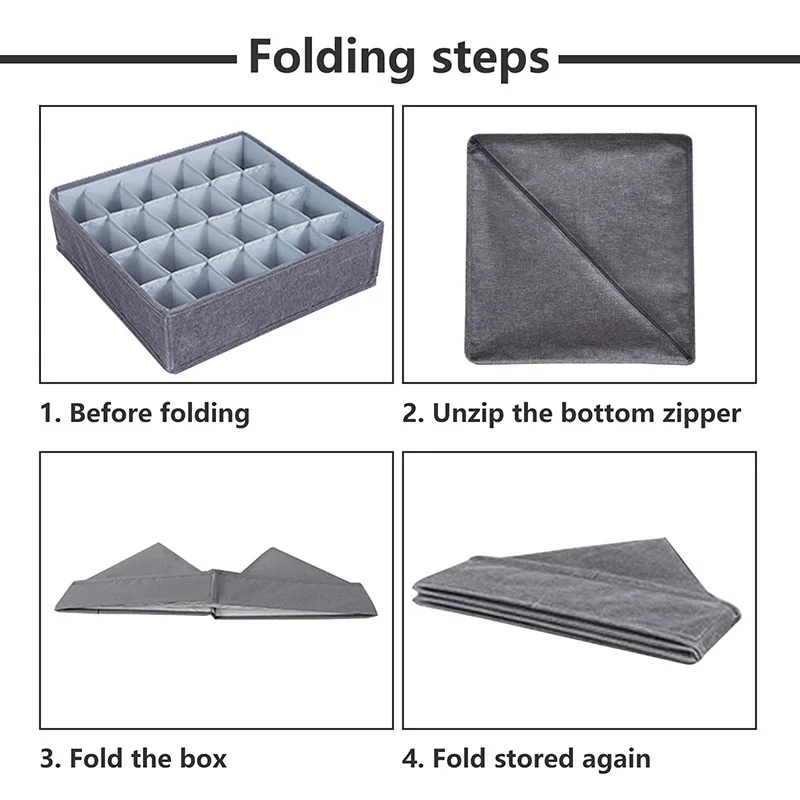 Folding steps

1. Before folding

2. Unzip the bottom zipper

3. Fold the box

4. Fold stored again