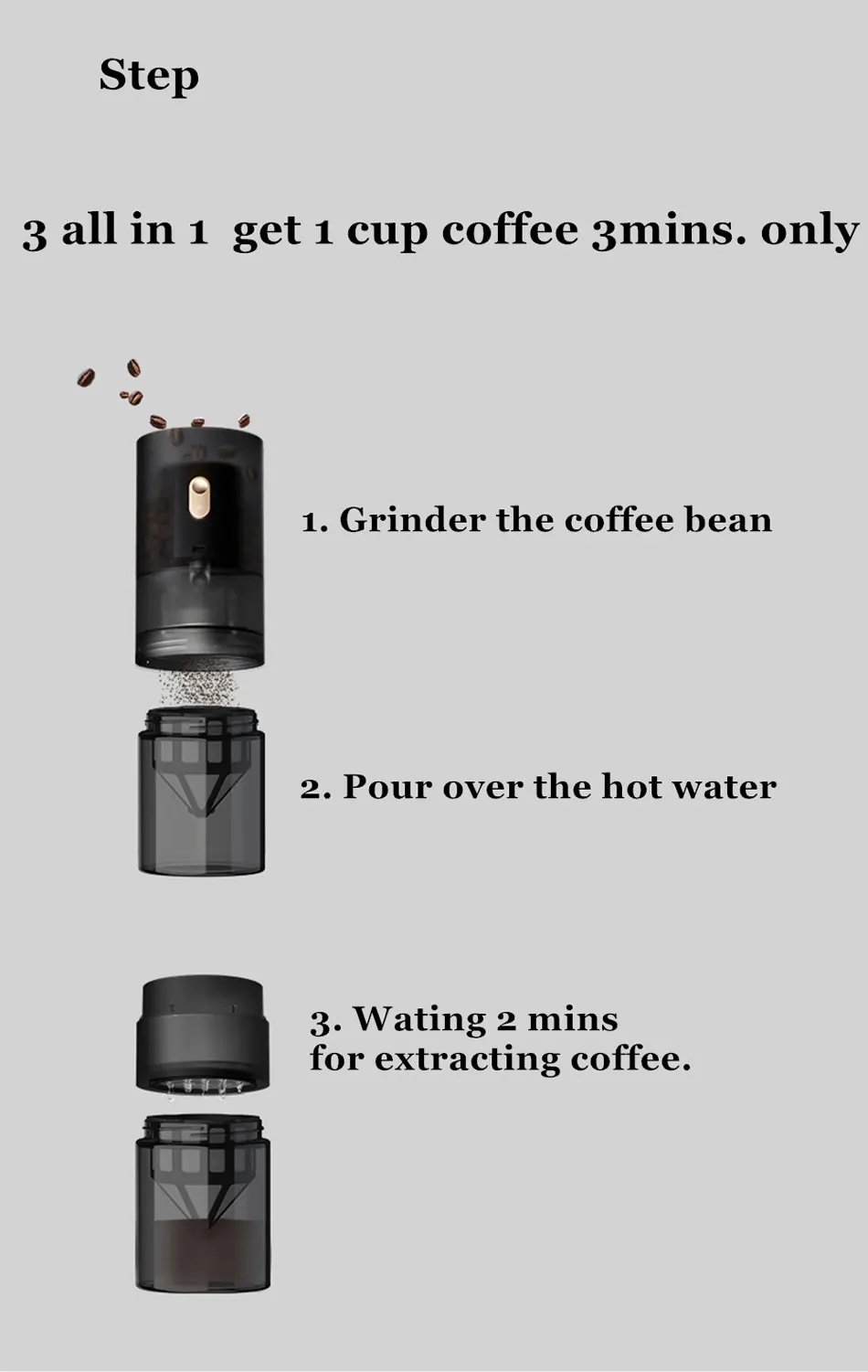 Step

3 all in 1 get 1 cup coffee 3mins. only

1. Grinder the coffee bean

2. Pour over the hot water

3. Wating 2 mins
for extracting coffee.