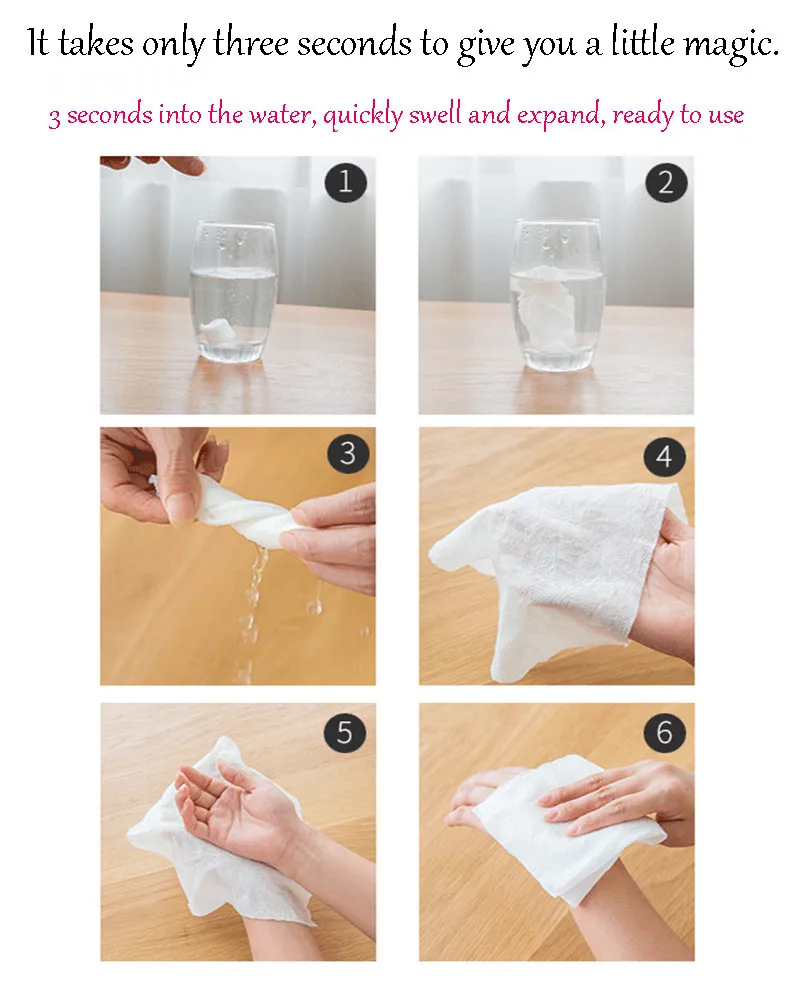 It takes only three seconds to give you a little magic.

3 seconds into the water, quickly swell and expand, ready to use

1

2

3

4

5

6