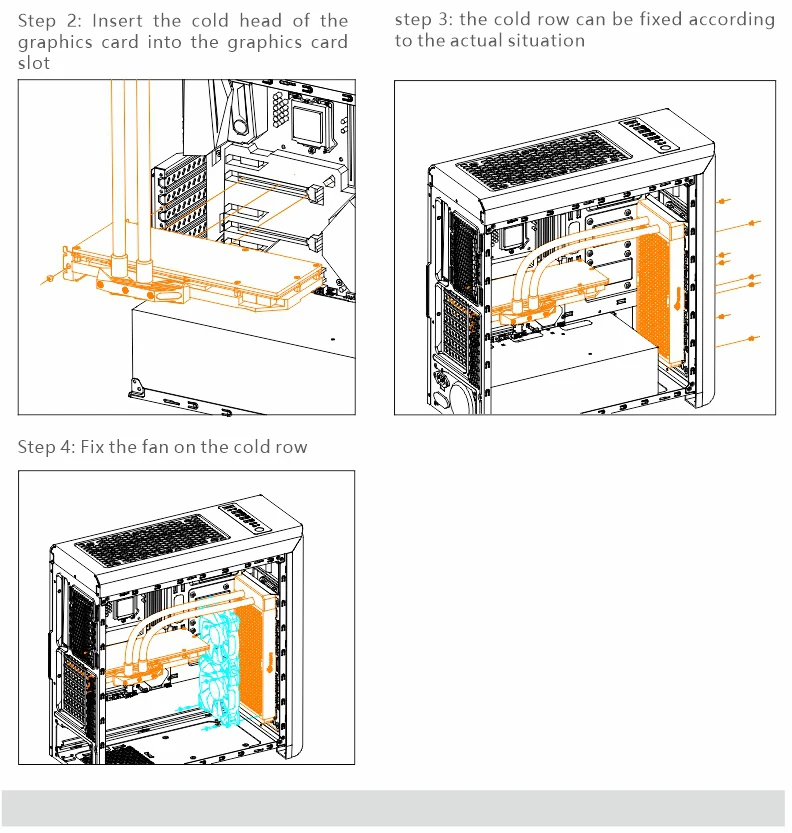 Step 2: Insert the cold head of the graphics card into the graphics card slot

step 3: the cold row can be fixed according to the actual situation

Step 4: Fix the fan on the cold row