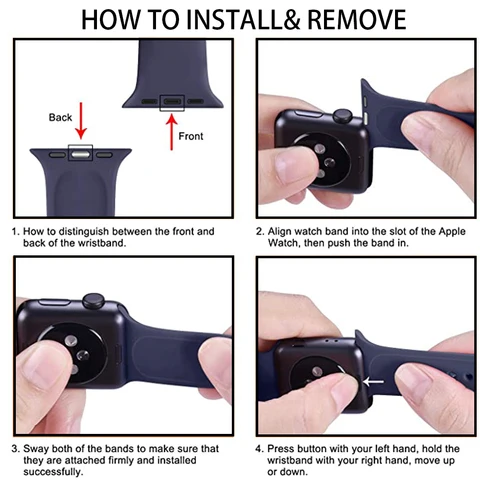 HOW TO INSTALL& REMOVE

Back

Front

1. How to distinguish between the front and back of the wristband.

2. Align watch band into the slot of the Apple Watch, then push the band in.

3. Sway both of the bands to make sure that they are attached firmly and installed successfully.

4. Press button with your left hand, hold the wristband with your right hand, move up or down.