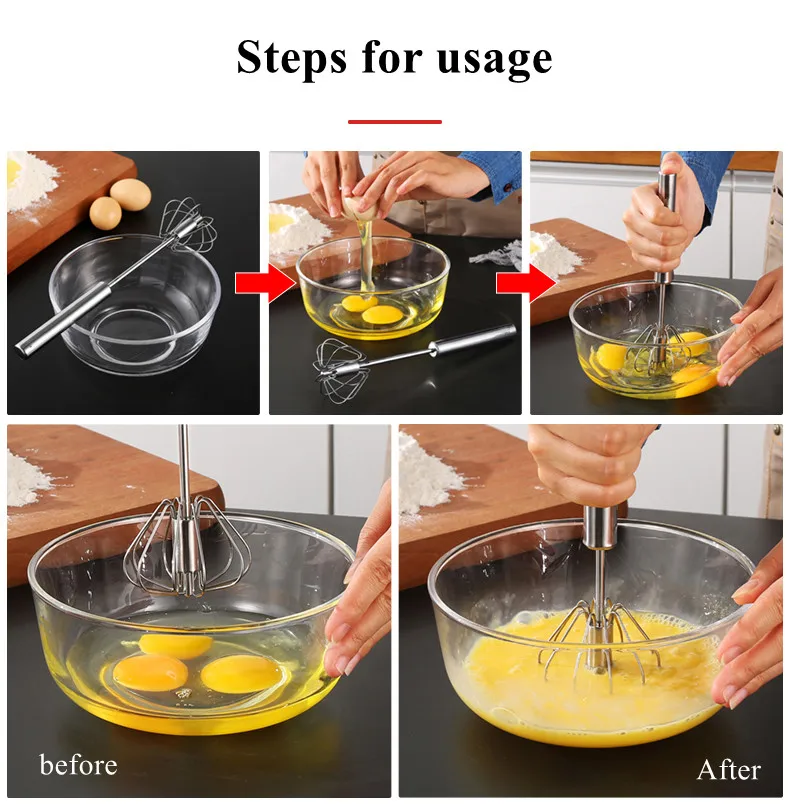 Steps for usage

before

After