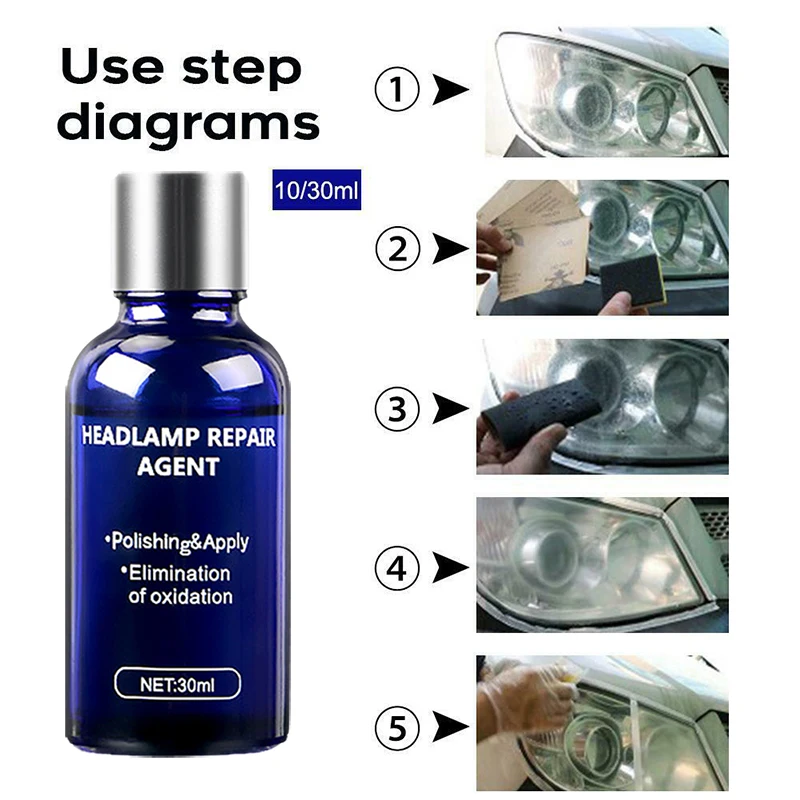 Use step diagrams

10/30ml

HEADLAMP REPAIR AGENT

•Polishing&Apply
•Elimination of oxidation

NET:30ml

①
②
③
④
⑤