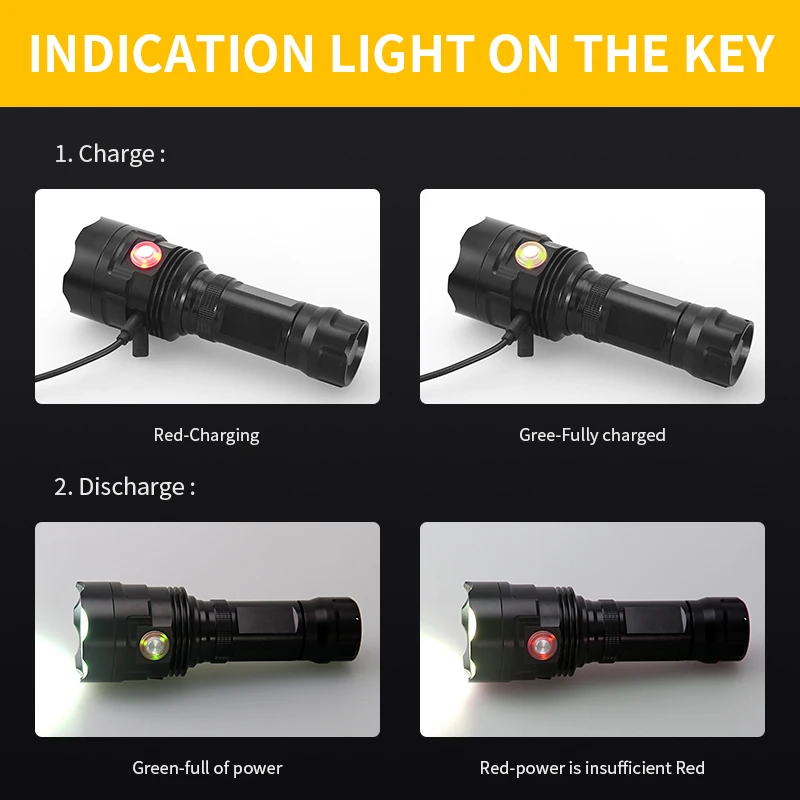 INDICATION LIGHT ON THE KEY

1. Charge :

Red-Charging

Gree-Fully charged

2. Discharge :

Green-full of power

Red-power is insufficient Red