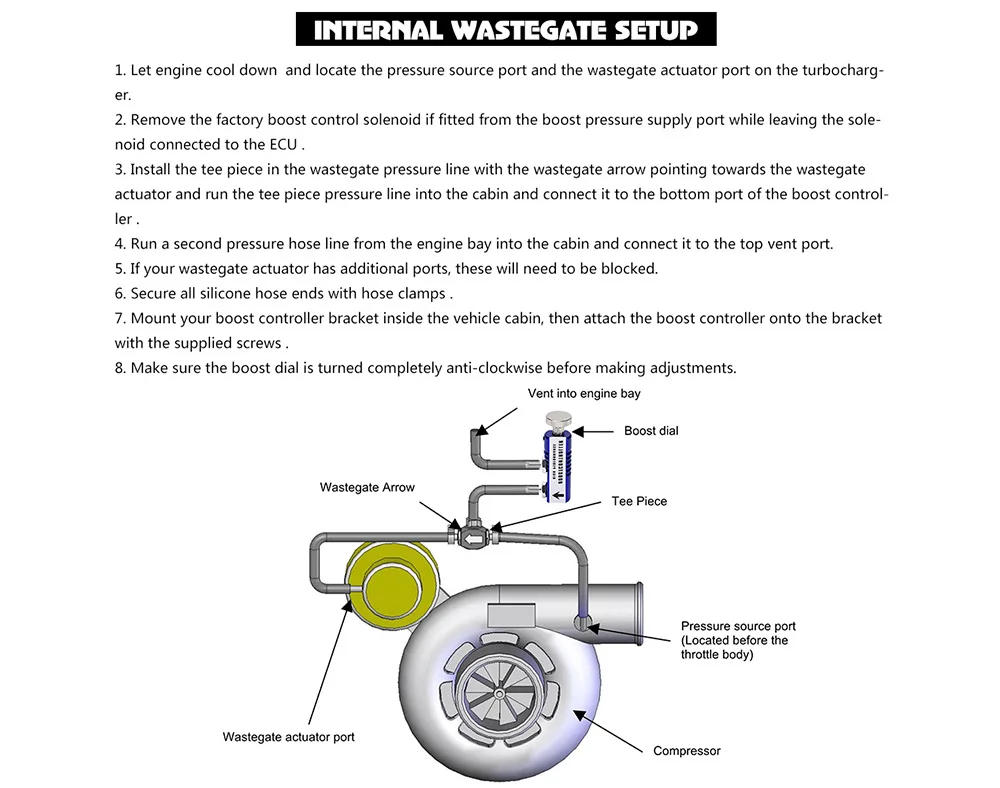 INTERNAL WASTEGATE SETUP

1. Let engine cool down and locate the pressure source port and the wastegate actuator port on the turbocharger.
2. Remove the factory boost control solenoid if fitted from the boost pressure supply port while leaving the solenoid connected to the ECU .
3. Install the tee piece in the wastegate pressure line with the wastegate arrow pointing towards the wastegate actuator and run the tee piece pressure line into the cabin and connect it to the bottom port of the boost controller .
4. Run a second pressure hose line from the engine bay into the cabin and connect it to the top vent port.
5. If your wastegate actuator has additional ports, these will need to be blocked.
6. Secure all silicone hose ends with hose clamps .
7. Mount your boost controller bracket inside the vehicle cabin, then attach the boost controller onto the bracket with the supplied screws .
8. Make sure the boost dial is turned completely anti-clockwise before making adjustments.

Vent into engine bay
Boost dial
Wastegate Arrow
Tee Piece
Pressure source port (Located before the throttle body)
Wastegate actuator port
Compressor