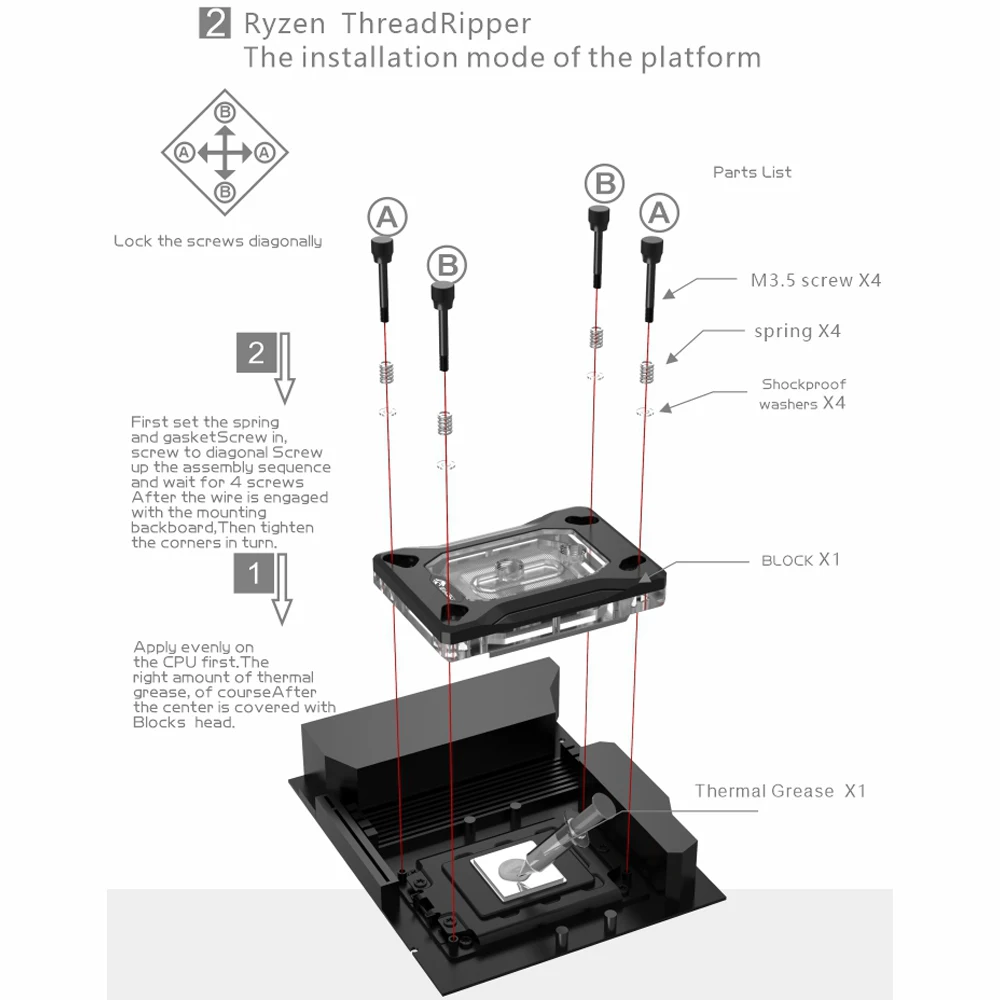 2 Ryzen ThreadRipper
The installation mode of the platform

B
A
A
B

Lock the screws diagonally

Parts List

A B B A

M3.5 screw X4

spring X4

Shockproof washers X4

2

First set the spring and gasketScrew in, screw to diagonal Screw up the assembly sequence and wait for 4 screws After the wire is engaged with the mounting backboard,Then tighten the corners in turn.

BLOCK X1

1

Apply evenly on the CPU first.The right amount of thermal grease, of courseAfter the center is covered with Blocks head.

Thermal Grease X1