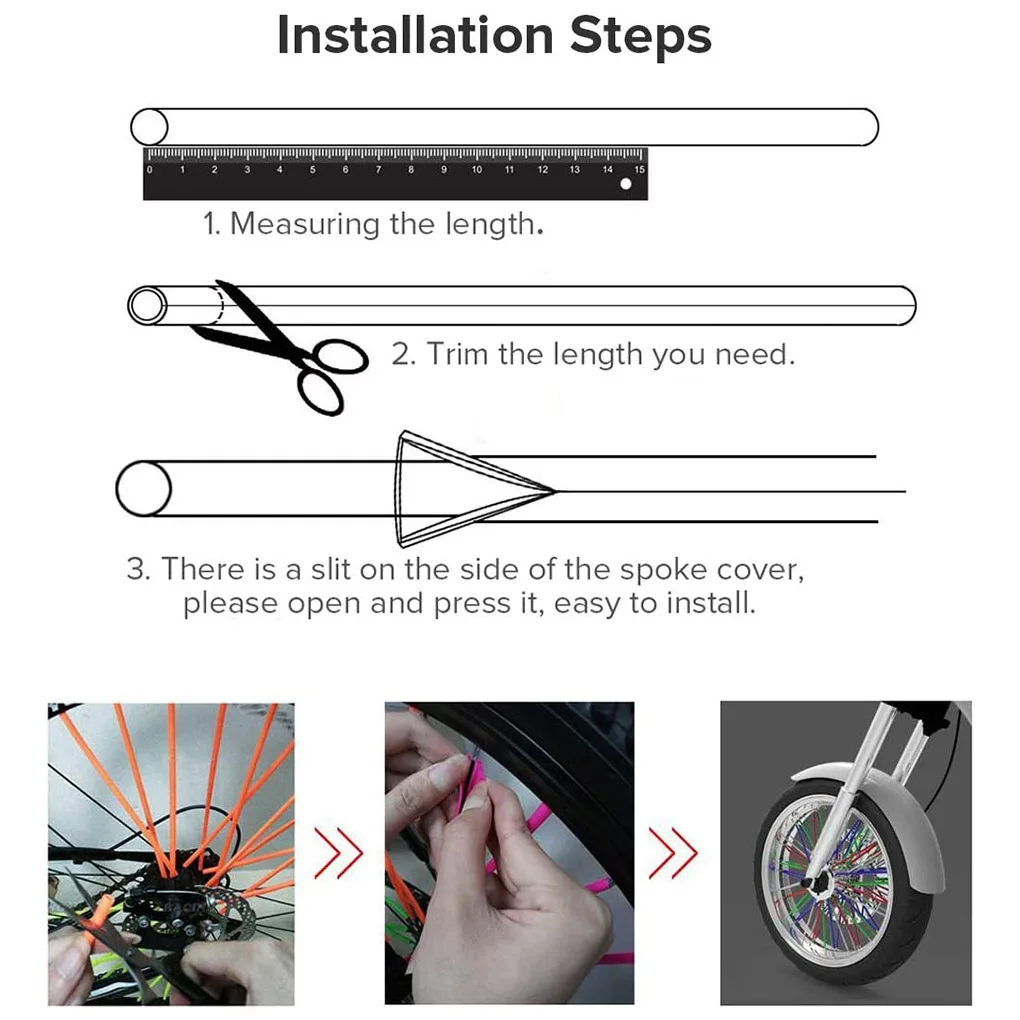 Installation Steps

0 1 2 3 4 5 6 7 8 9 10 11 12 13 14 15

1. Measuring the length.

2. Trim the length you need.

3. There is a slit on the side of the spoke cover, please open and press it, easy to install.