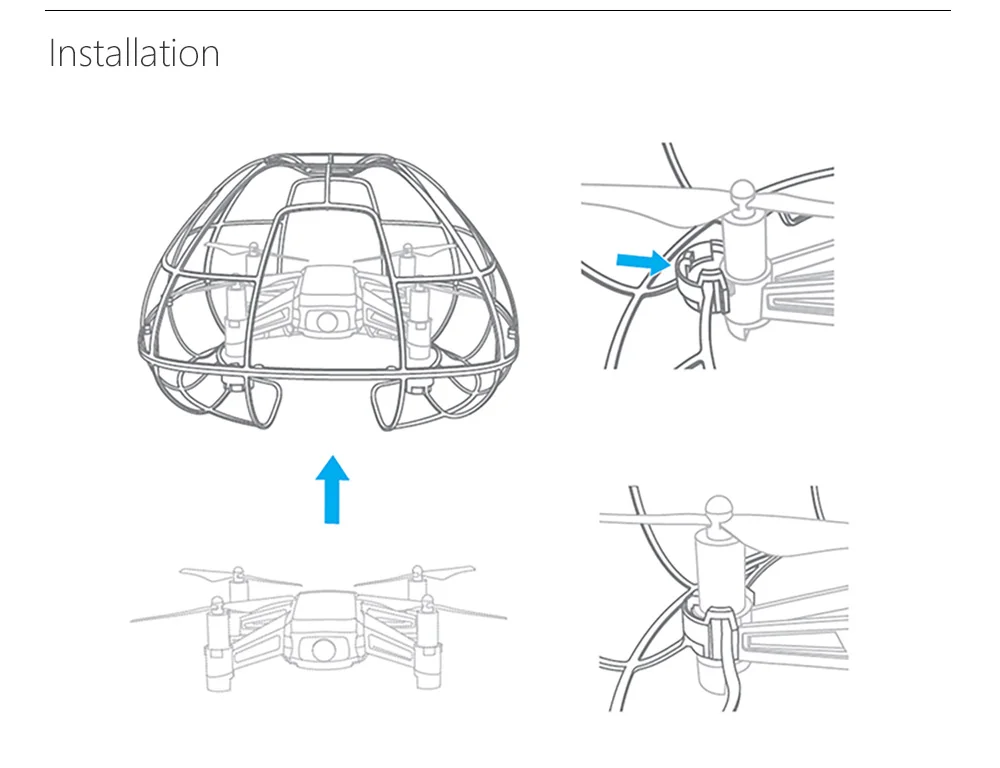 Installation