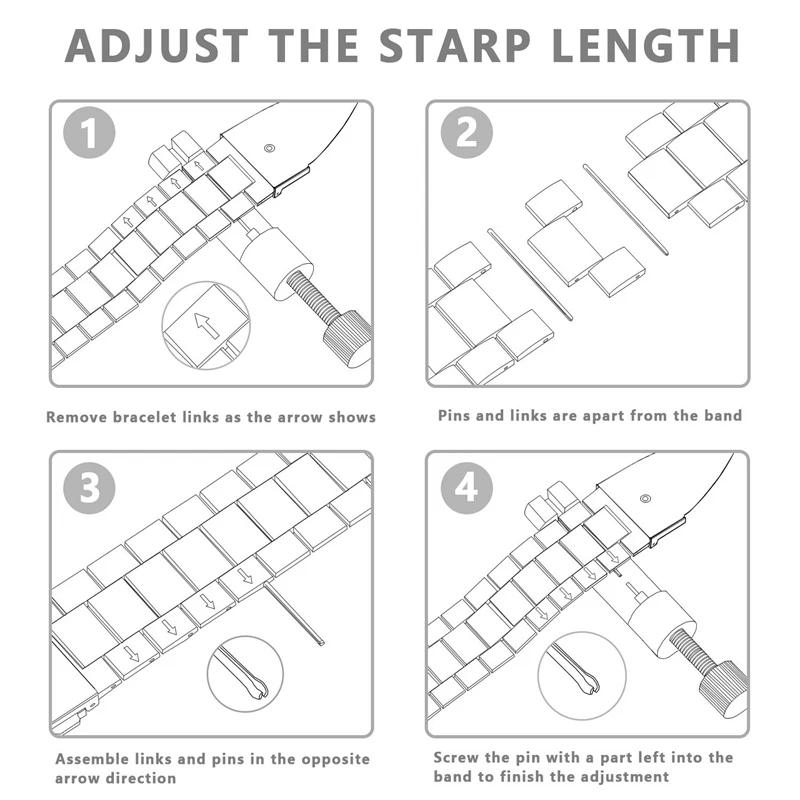 ADJUST THE STARP LENGTH

1

Remove bracelet links as the arrow shows

2

Pins and links are apart from the band

3

Assemble links and pins in the opposite arrow direction

4

Screw the pin with a part left into the band to finish the adjustment