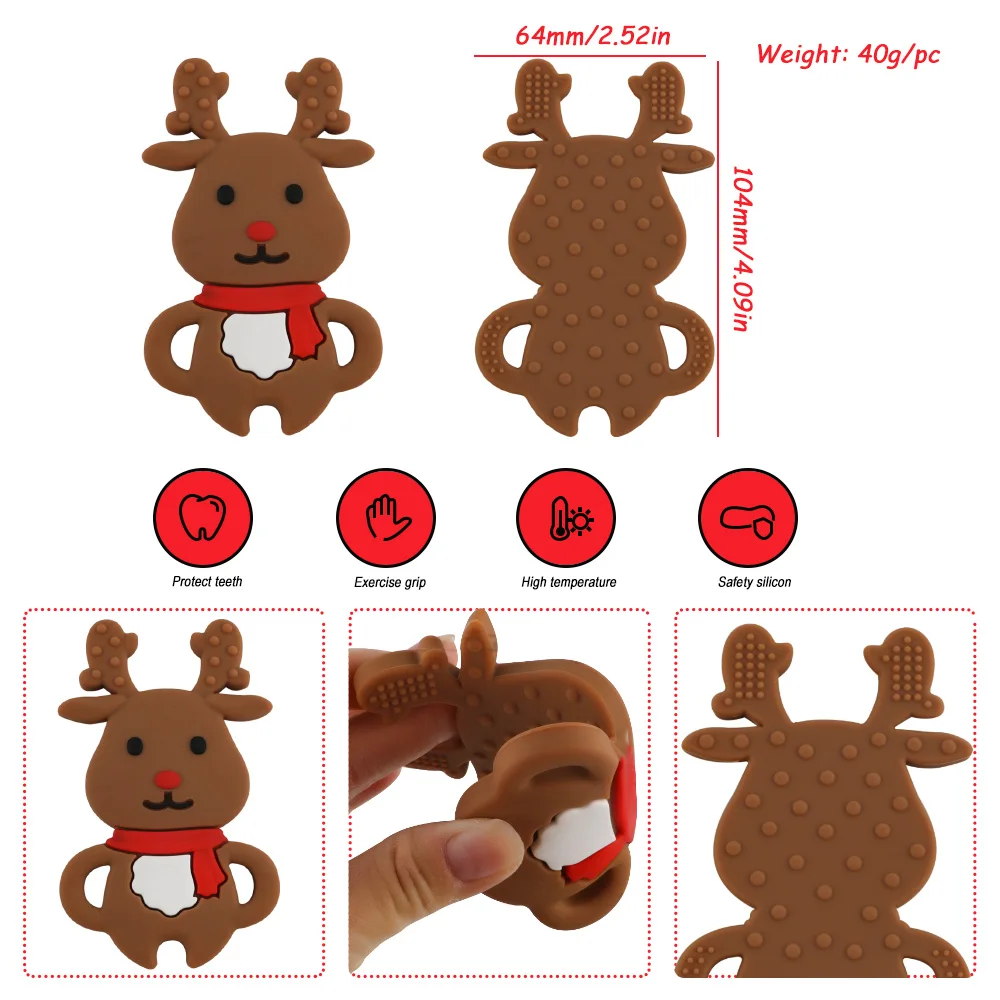 64mm/2.52in

Weight: 40g/pc

104mm/4.09in

Protect teeth

Exercise grip

High temperature

Safety silicon