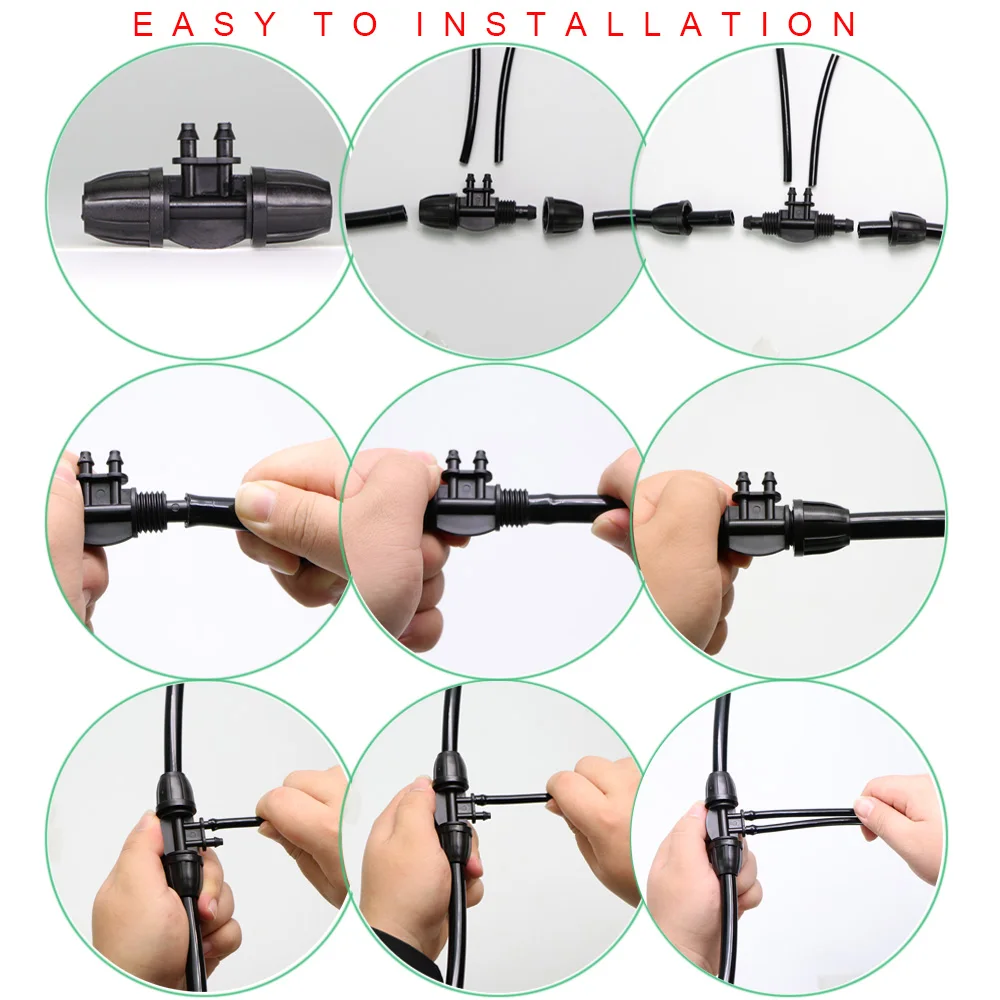 EASY TO INSTALLATION