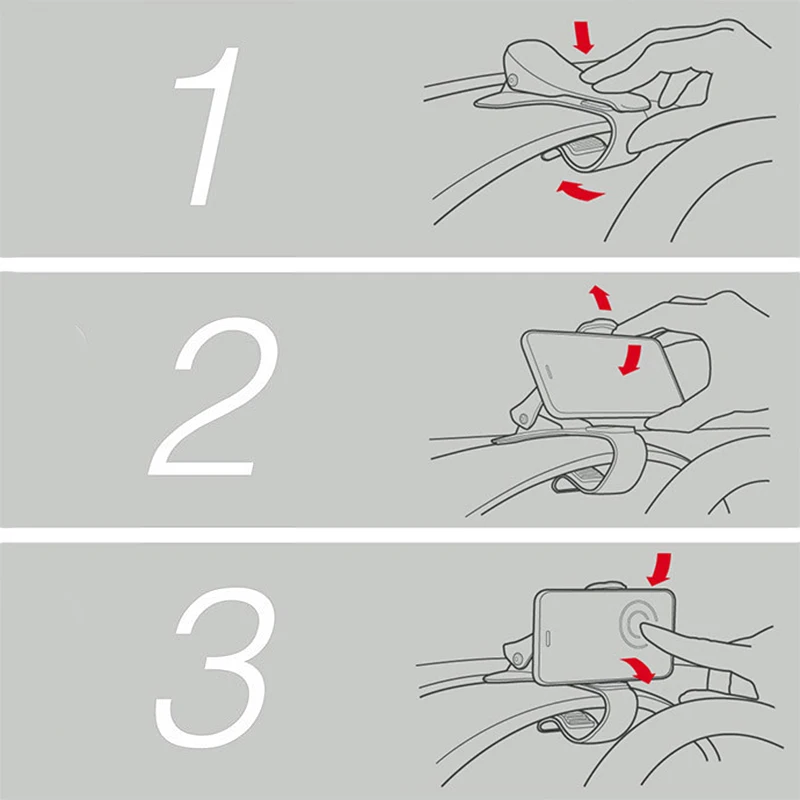 1

2

3