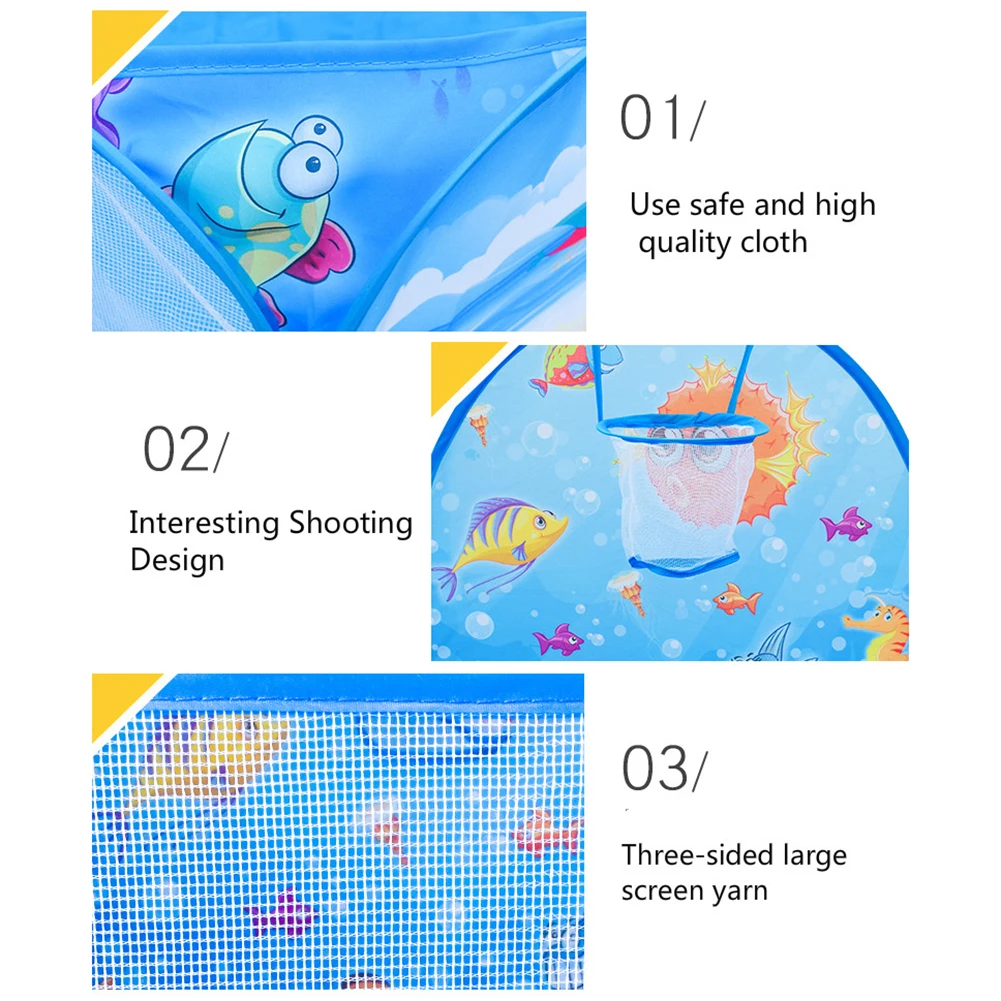 01/

Use safe and high quality cloth

02/

Interesting Shooting Design

03/

Three-sided large screen yarn