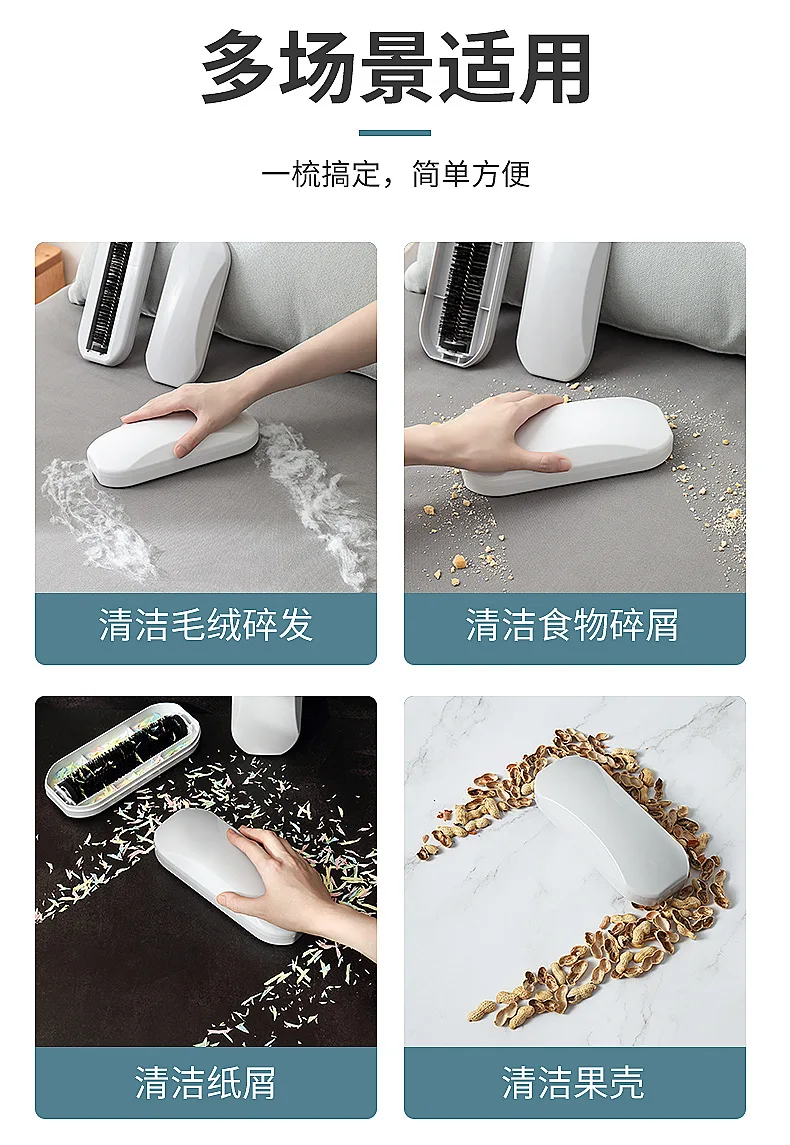 多场景适用

一梳搞定，简单方便

清洁毛绒碎发

清洁食物碎屑

清洁纸屑

清洁果壳