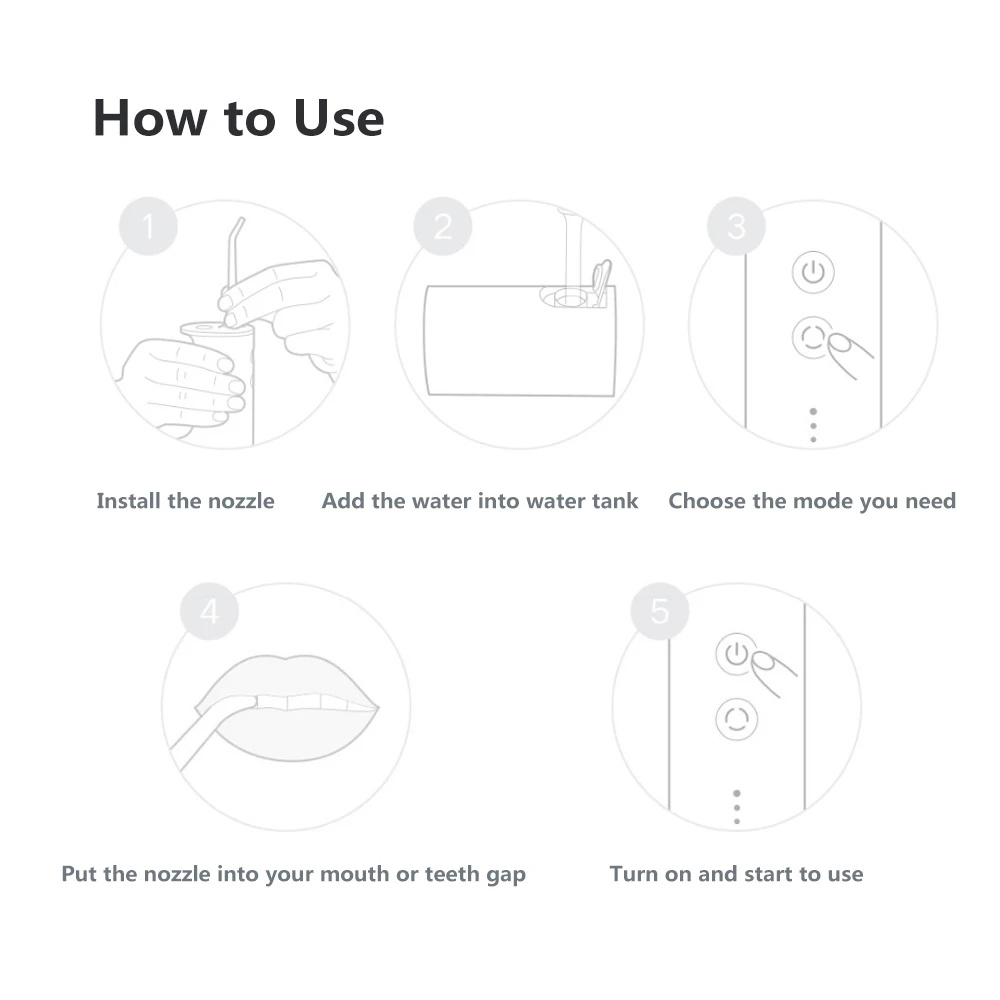 How to Use

1

Install the nozzle

2

Add the water into water tank

3

Choose the mode you need

4

Put the nozzle into your mouth or teeth gap

5

Turn on and start to use