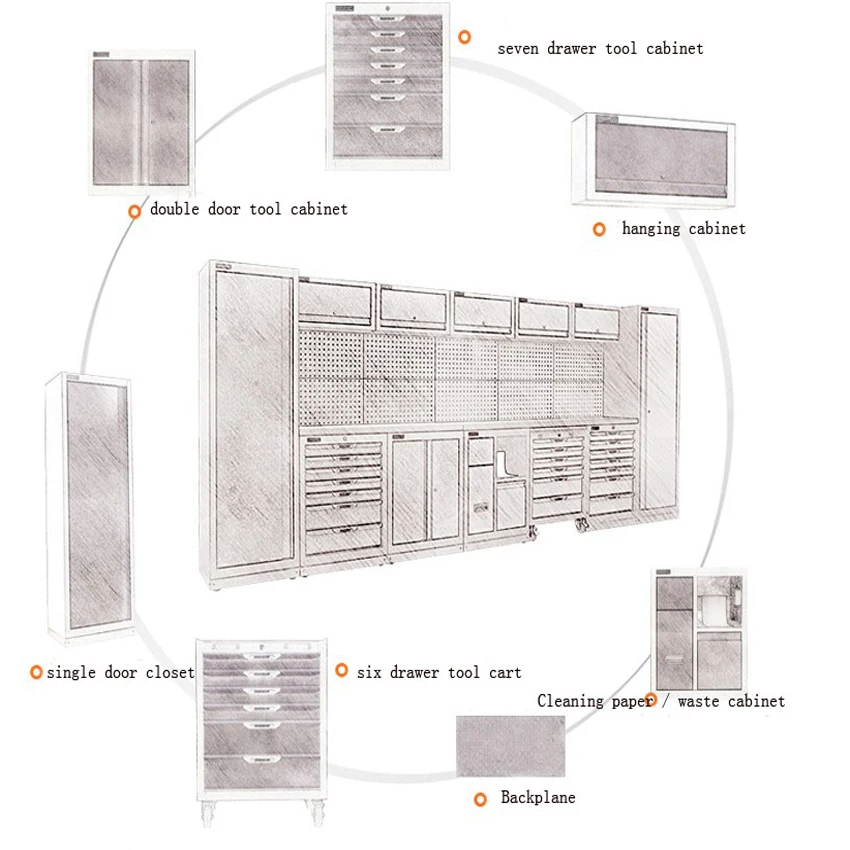 seven drawer tool cabinet

double door tool cabinet

hanging cabinet

single door closet

six drawer tool cart

Cleaning paper / waste cabinet

Backplane