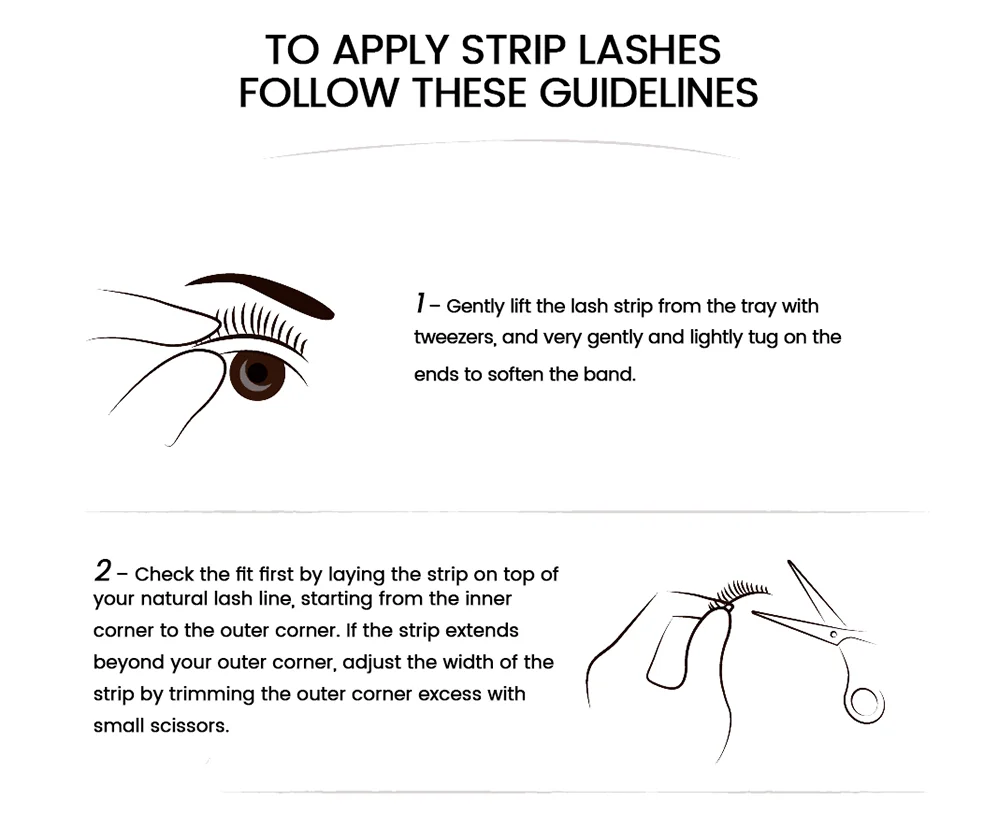 TO APPLY STRIP LASHES FOLLOW THESE GUIDELINES

1 – Gently lift the lash strip from the tray with tweezers, and very gently and lightly tug on the ends to soften the band.

2 – Check the fit first by laying the strip on top of your natural lash line, starting from the inner corner to the outer corner. If the strip extends beyond your outer corner, adjust the width of the strip by trimming the outer corner excess with small scissors.