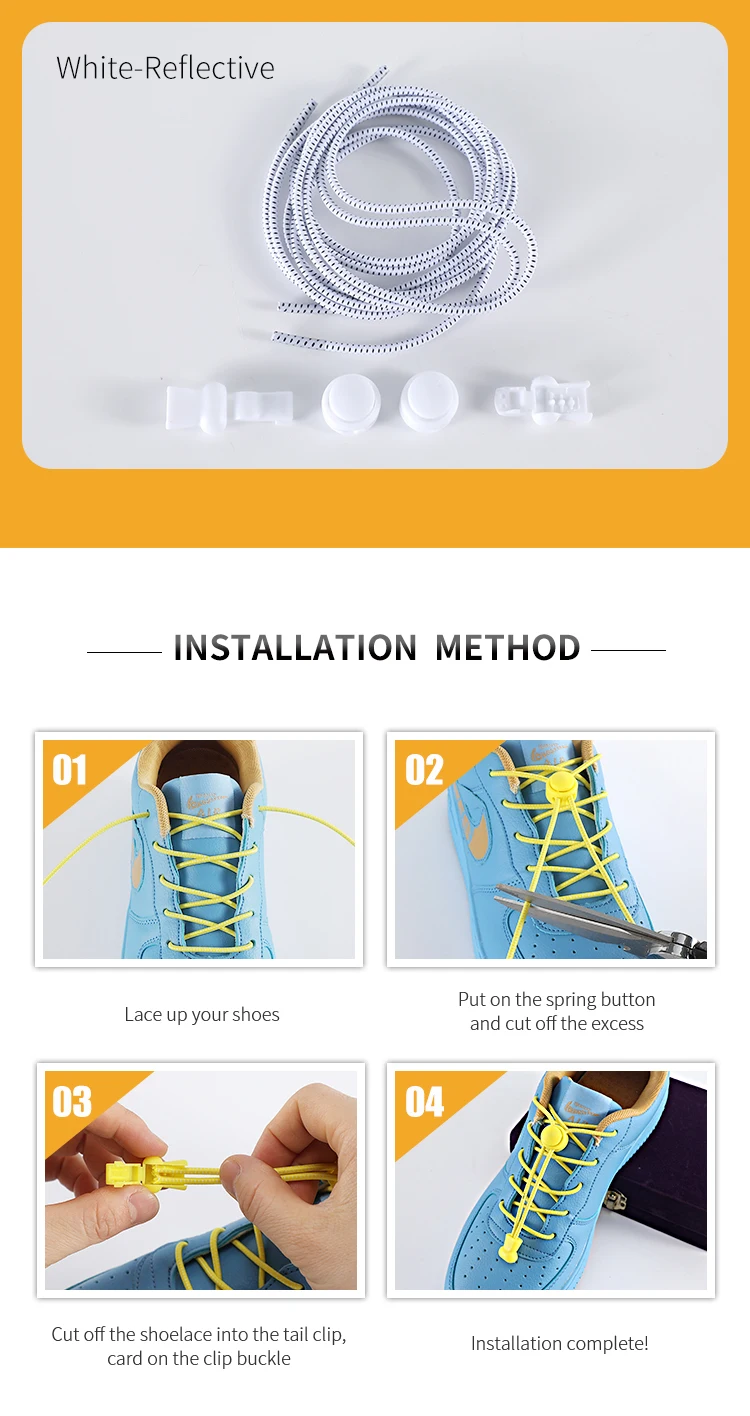 White-Reflective

INSTALLATION METHOD

01

Lace up your shoes

02

Put on the spring button and cut off the excess

03

Cut off the shoelace into the tail clip, card on the clip buckle

04

Installation complete!