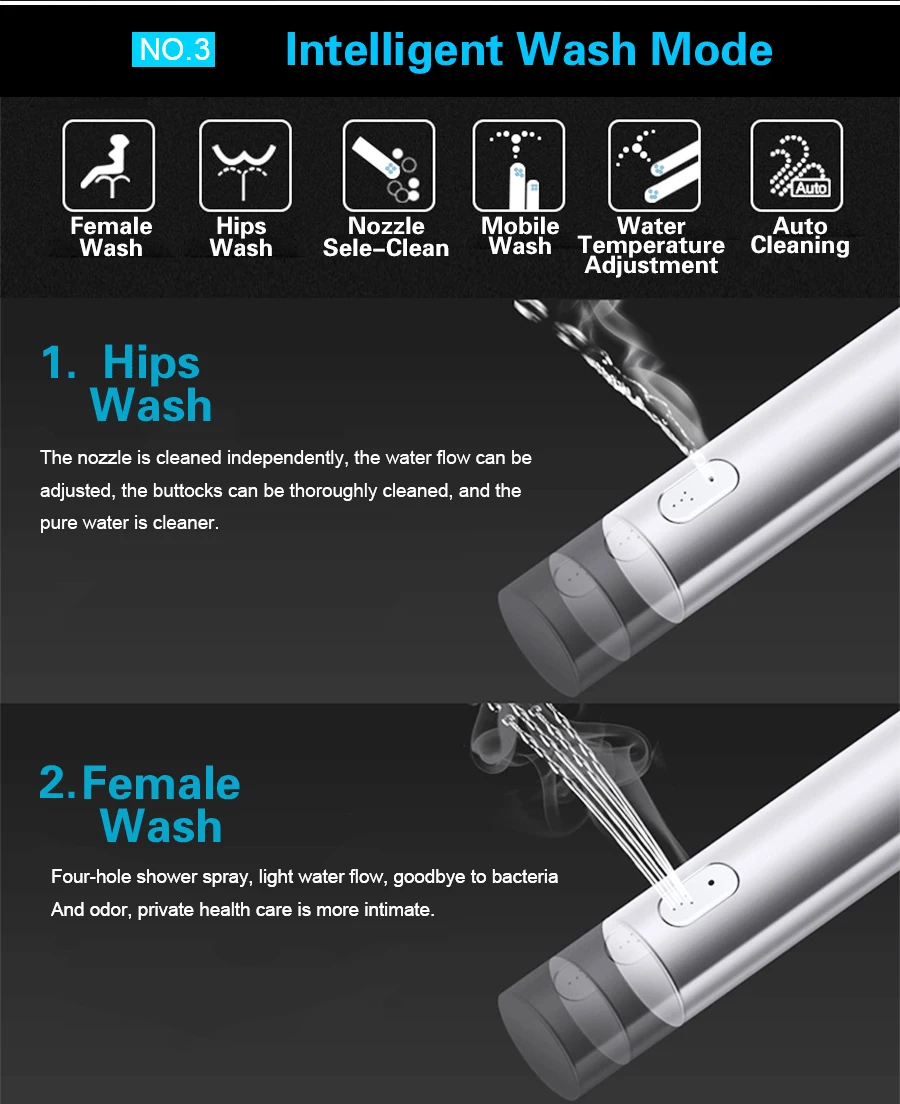 NO.3 Intelligent Wash Mode

Female Wash

Hips Wash

Nozzle Sele-Clean

Mobile Wash

Water Temperature Adjustment

Auto

Auto Cleaning

1. Hips Wash

The nozzle is cleaned independently, the water flow can be adjusted, the buttocks can be thoroughly cleaned, and the pure water is cleaner.

2.Female Wash

Four-hole shower spray, light water flow, goodbye to bacteria And odor, private health care is more intimate.