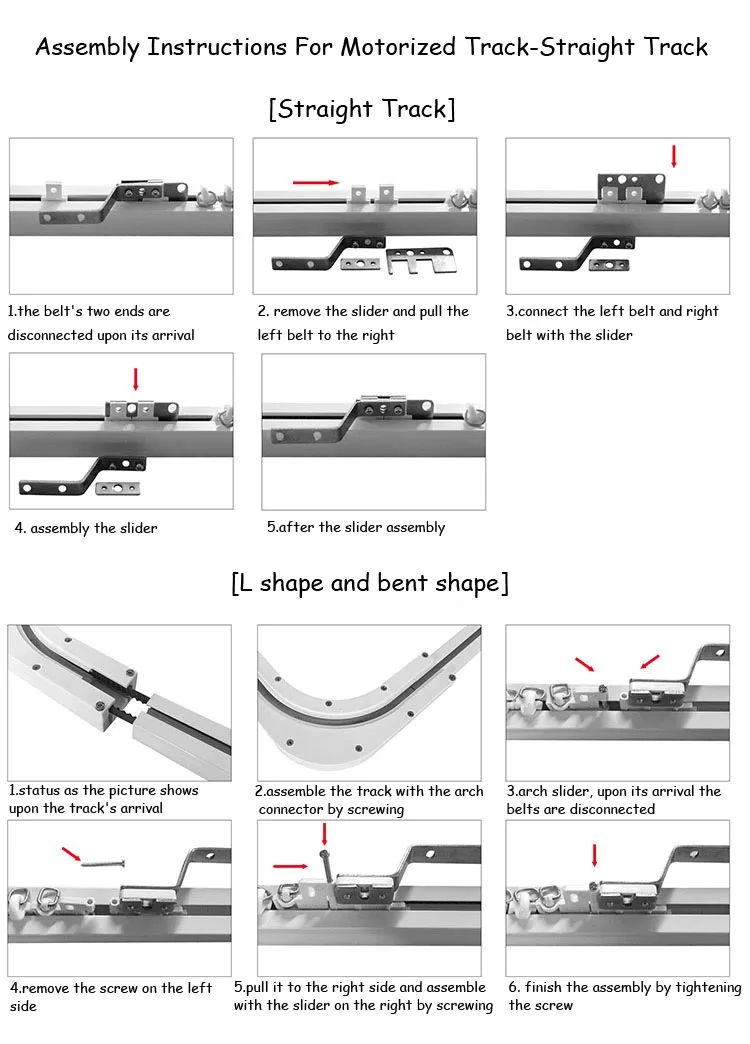 Assembly Instructions For Motorized Track-Straight Track

[Straight Track]

1.the belt's two ends are disconnected upon its arrival

2. remove the slider and pull the left belt to the right

3.connect the left belt and right belt with the slider

4. assembly the slider

5.after the slider assembly

[L shape and bent shape]

1.status as the picture shows upon the track's arrival

2.assemble the track with the arch connector by screwing

3.arch slider, upon its arrival the belts are disconnected

4.remove the screw on the left side

5.pull it to the right side and assemble with the slider on the right by screwing

6. finish the assembly by tightening the screw