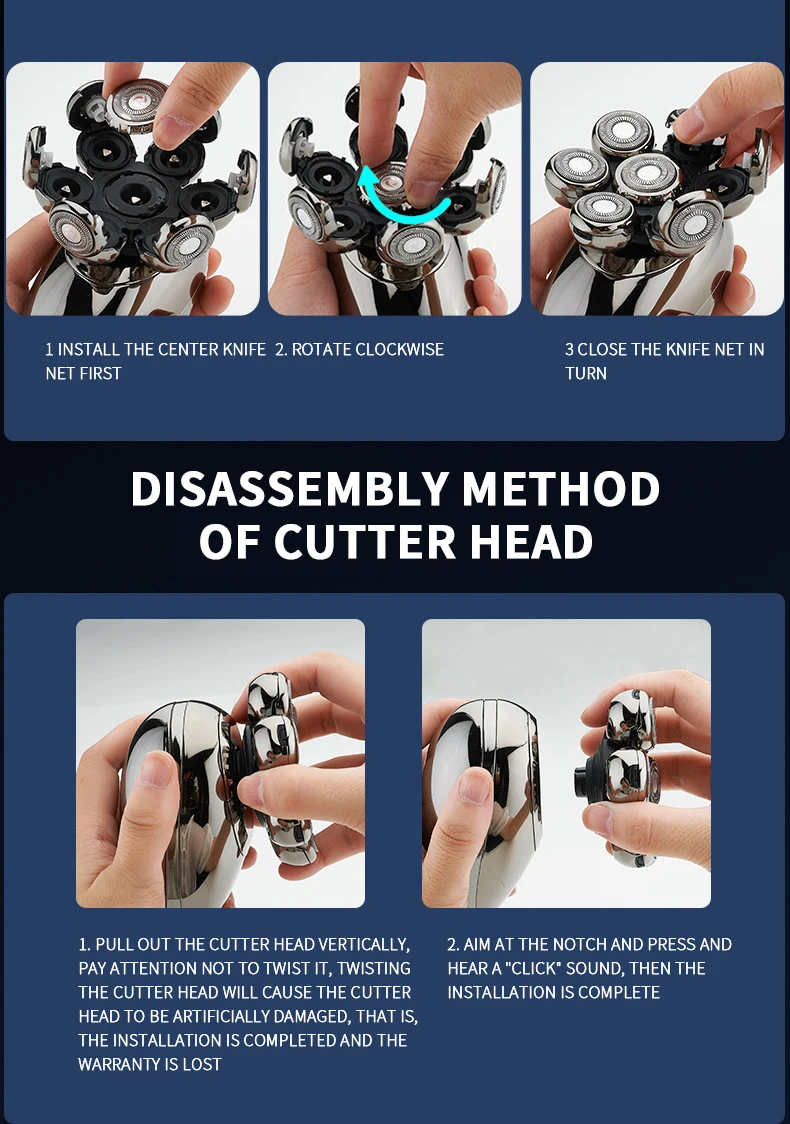 1 INSTALL THE CENTER KNIFE NET FIRST

2. ROTATE CLOCKWISE

3 CLOSE THE KNIFE NET IN TURN

DISASSEMBLY METHOD OF CUTTER HEAD

1. PULL OUT THE CUTTER HEAD VERTICALLY, PAY ATTENTION NOT TO TWIST IT, TWISTING THE CUTTER HEAD WILL CAUSE THE CUTTER HEAD TO BE ARTIFICIALLY DAMAGED, THAT IS, THE INSTALLATION IS COMPLETED AND THE WARRANTY IS LOST

2. AIM AT THE NOTCH AND PRESS AND HEAR A "CLICK" SOUND, THEN THE INSTALLATION IS COMPLETE