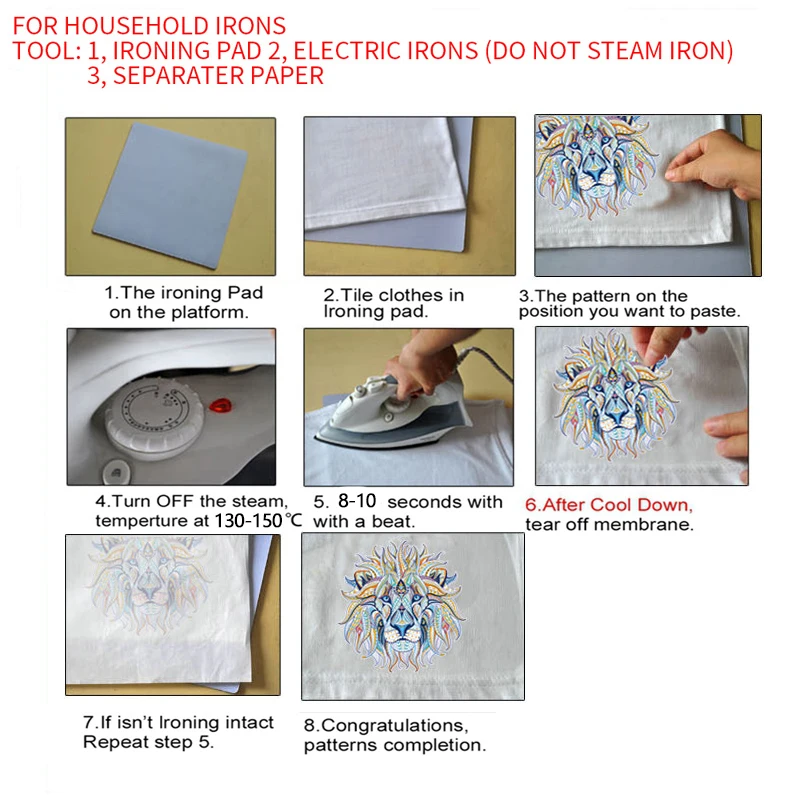 FOR HOUSEHOLD IRONS
TOOL: 1, IRONING PAD 2, ELECTRIC IRONS (DO NOT STEAM IRON)
3, SEPARATER PAPER

1.The ironing Pad on the platform.

2.Tile clothes in Ironing pad.

3.The pattern on the position you want to paste.

4.Turn OFF the steam, temperture at 130-150℃

5. 8-10 seconds with with a beat.

6.After Cool Down, tear off membrane.

7.If isn't Ironing intact Repeat step 5.

8.Congratulations, patterns completion.