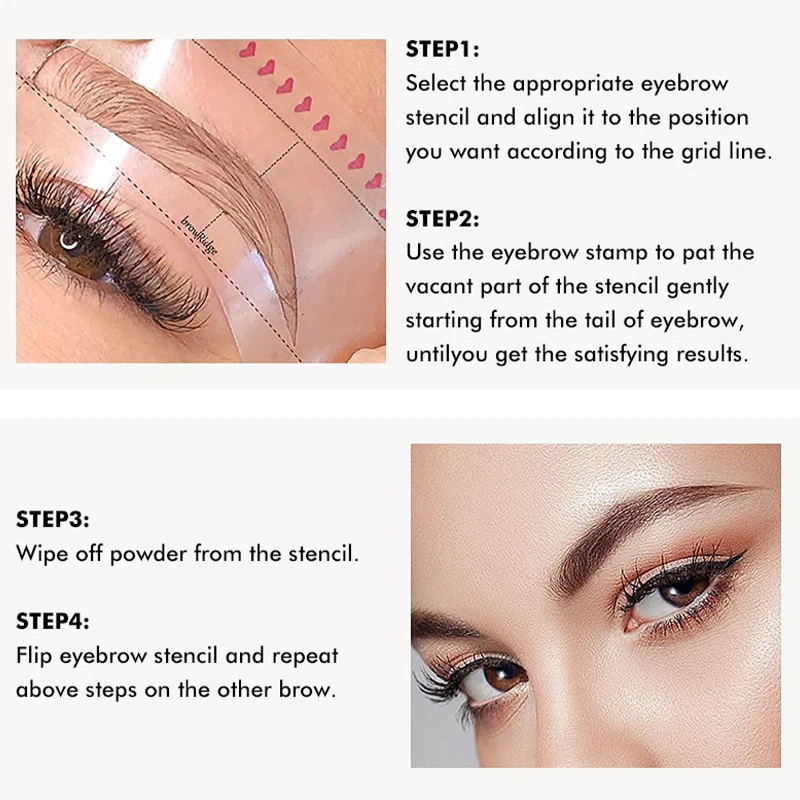 browRidge

STEP1:
Select the appropriate eyebrow stencil and align it to the position you want according to the grid line.

STEP2:
Use the eyebrow stamp to pat the vacant part of the stencil gently starting from the tail of eyebrow, untilyou get the satisfying results.

STEP3:
Wipe off powder from the stencil.

STEP4:
Flip eyebrow stencil and repeat above steps on the other brow.