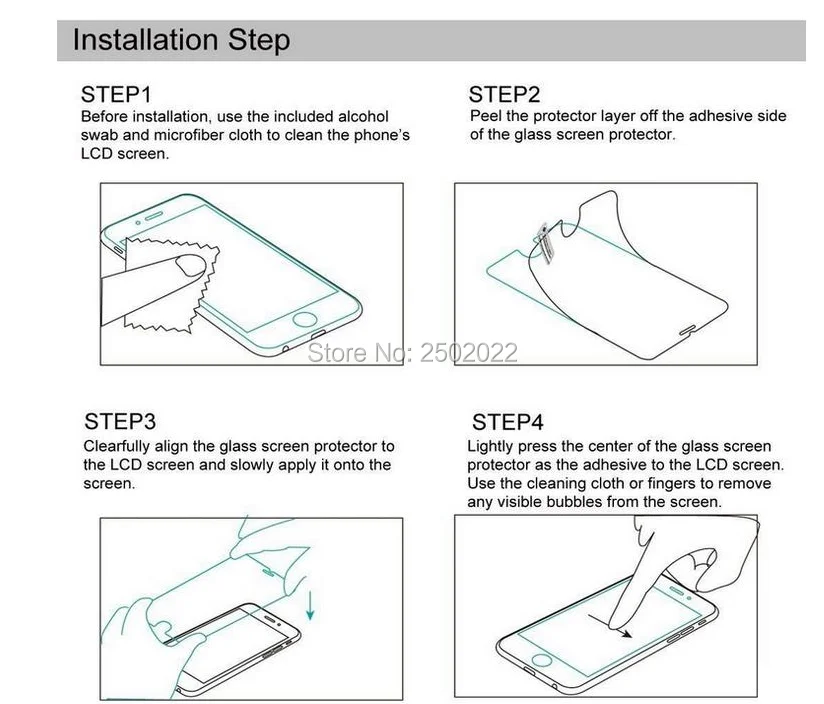 Installation Step

STEP1
Before installation, use the included alcohol swab and microfiber cloth to clean the phone's LCD screen.

STEP2
Peel the protector layer off the adhesive side of the glass screen protector.

Store No: 2502022

STEP3
Clearfully align the glass screen protector to the LCD screen and slowly apply it onto the screen.

STEP4
Lightly press the center of the glass screen protector as the adhesive to the LCD screen. Use the cleaning cloth or fingers to remove any visible bubbles from the screen.