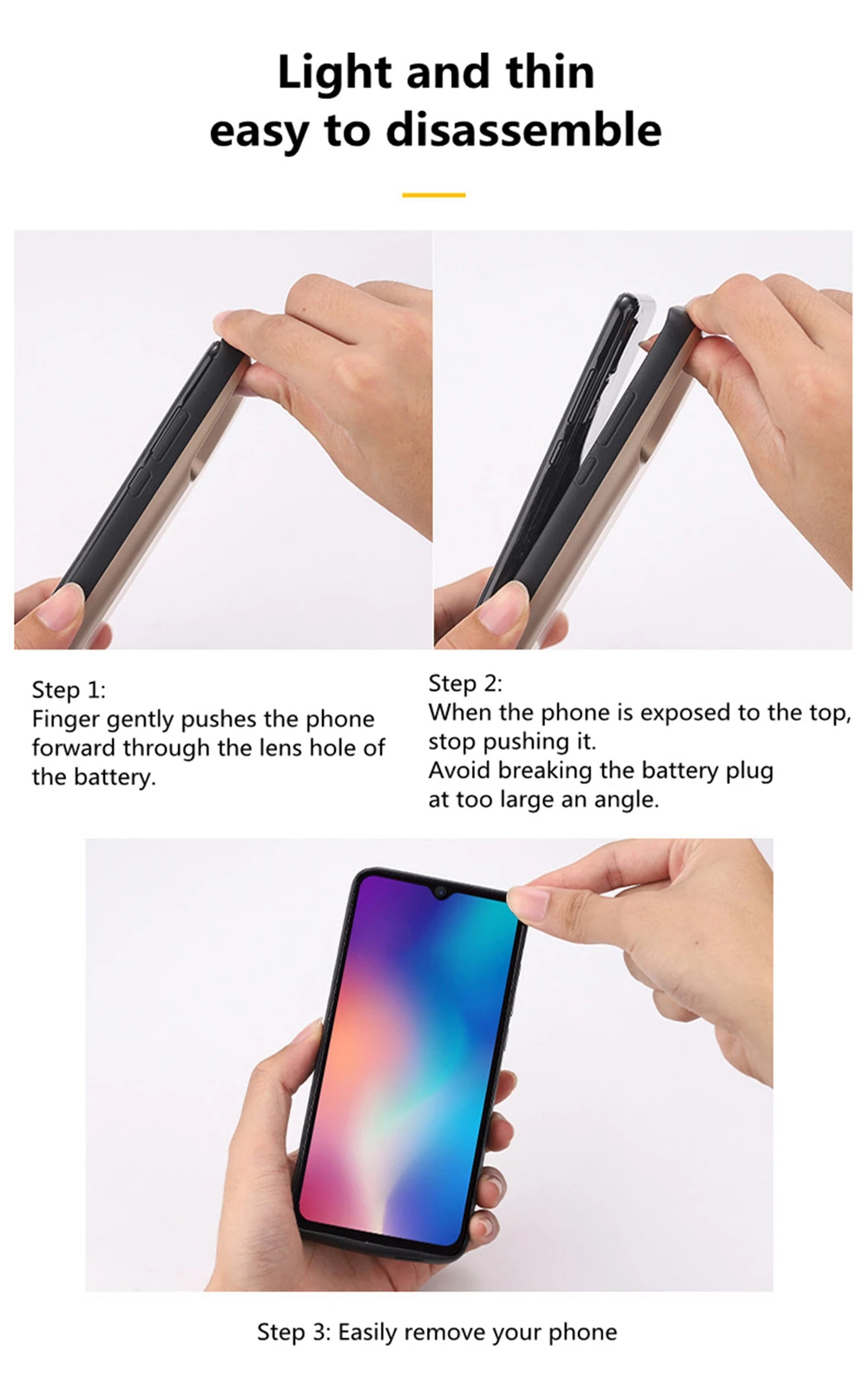 Light and thin
easy to disassemble

Step 1:
Finger gently pushes the phone forward through the lens hole of the battery.

Step 2:
When the phone is exposed to the top, stop pushing it.
Avoid breaking the battery plug at too large an angle.

Step 3: Easily remove your phone