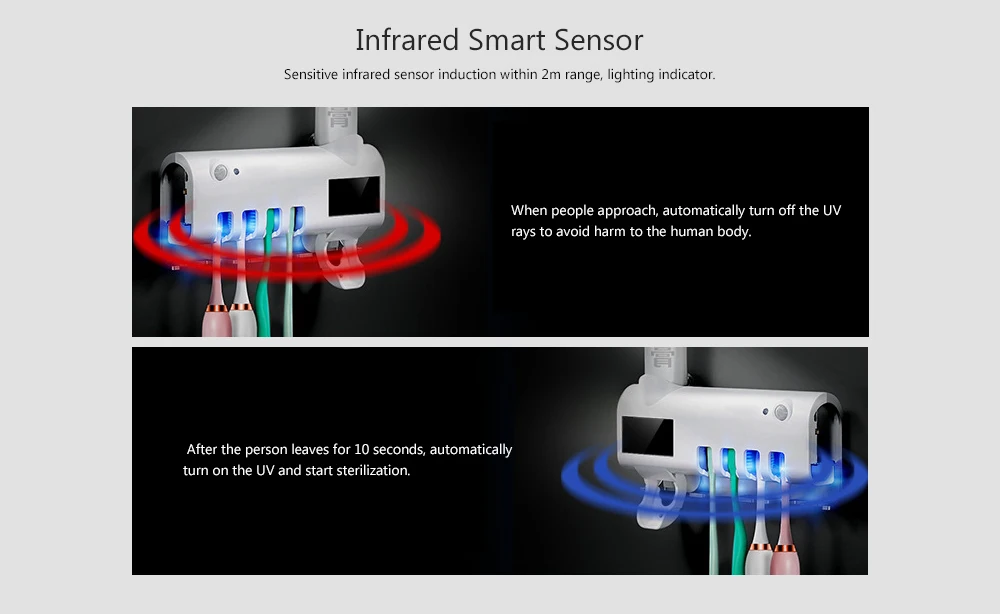 Infrared Smart Sensor

Sensitive infrared sensor induction within 2m range, lighting indicator.

When people approach, automatically turn off the UV rays to avoid harm to the human body.

After the person leaves for 10 seconds, automatically turn on the UV and start sterilization.