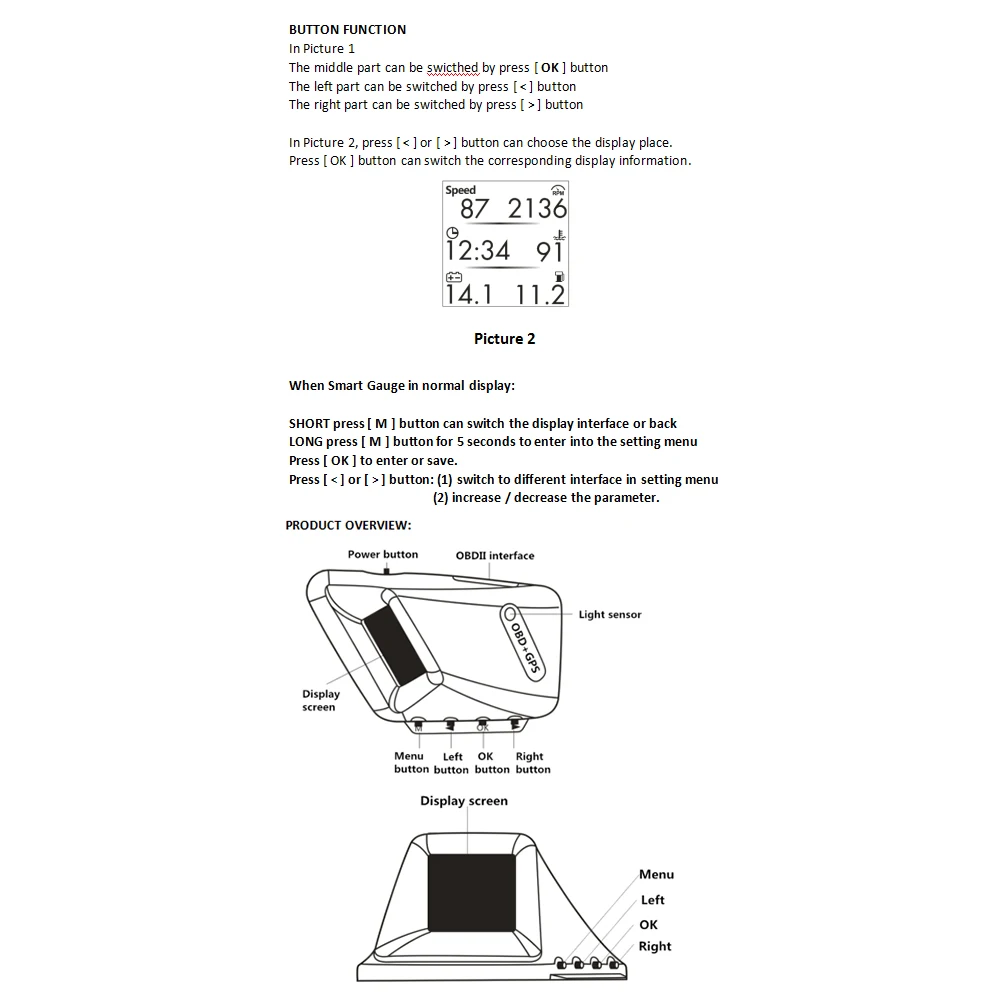 BUTTON FUNCTION
In Picture 1
The middle part can be swicthed by press [ OK ] button
The left part can be switched by press [ < ] button
The right part can be switched by press [ > ] button

In Picture 2, press [ < ] or [ > ] button can choose the display place.
Press [ OK ] button can switch the corresponding display information.

Speed
RPM
87 2136
12:34 91
14.1 11.2

Picture 2

When Smart Gauge in normal display:

SHORT press [ M ] button can switch the display interface or back
LONG press [ M ] button for 5 seconds to enter into the setting menu
Press [ OK ] to enter or save.
Press [ < ] or [ > ] button: (1) switch to different interface in setting menu
(2) increase / decrease the parameter.

PRODUCT OVERVIEW:

Power button
OBDII interface
Light sensor
OBD+GPS
Display screen
M
OK
Menu button
Left button
OK button
Right button

Display screen
Menu
Left
OK
Right