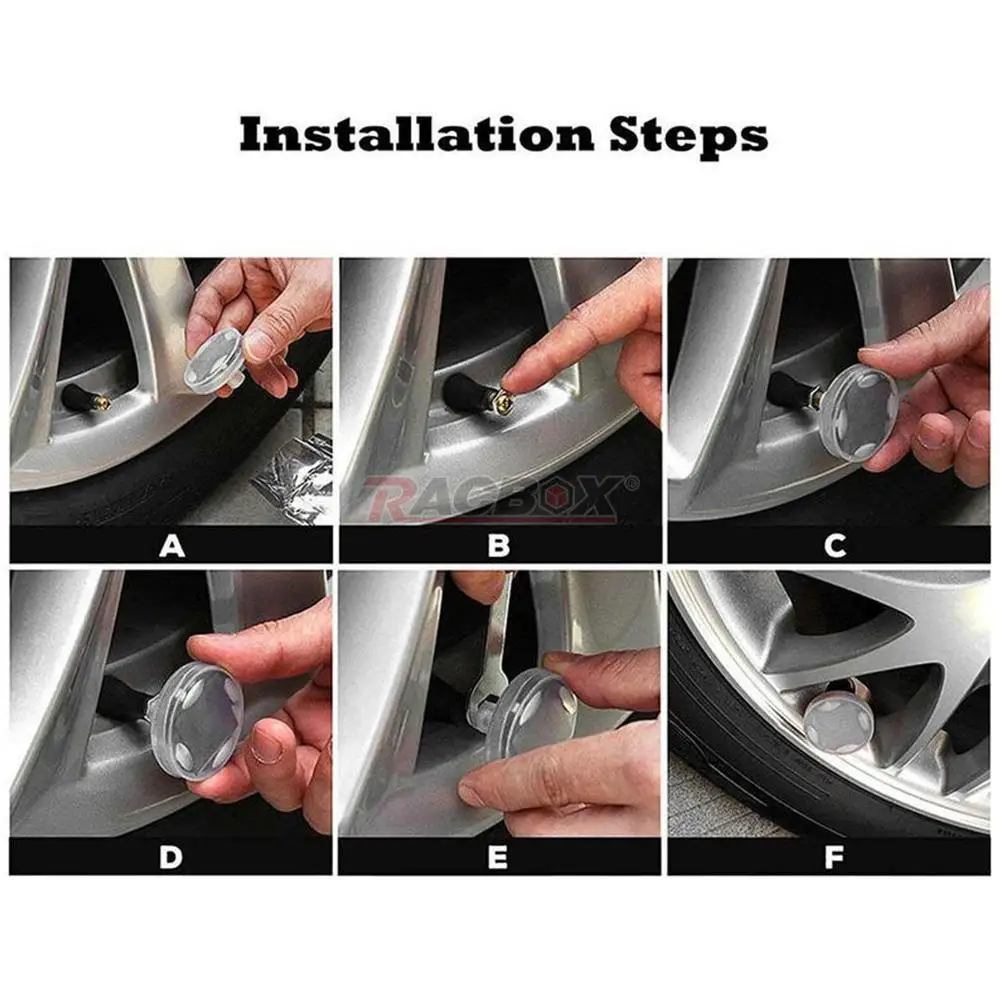 Installation Steps

RACBOX®

A

B

C

D

E

F