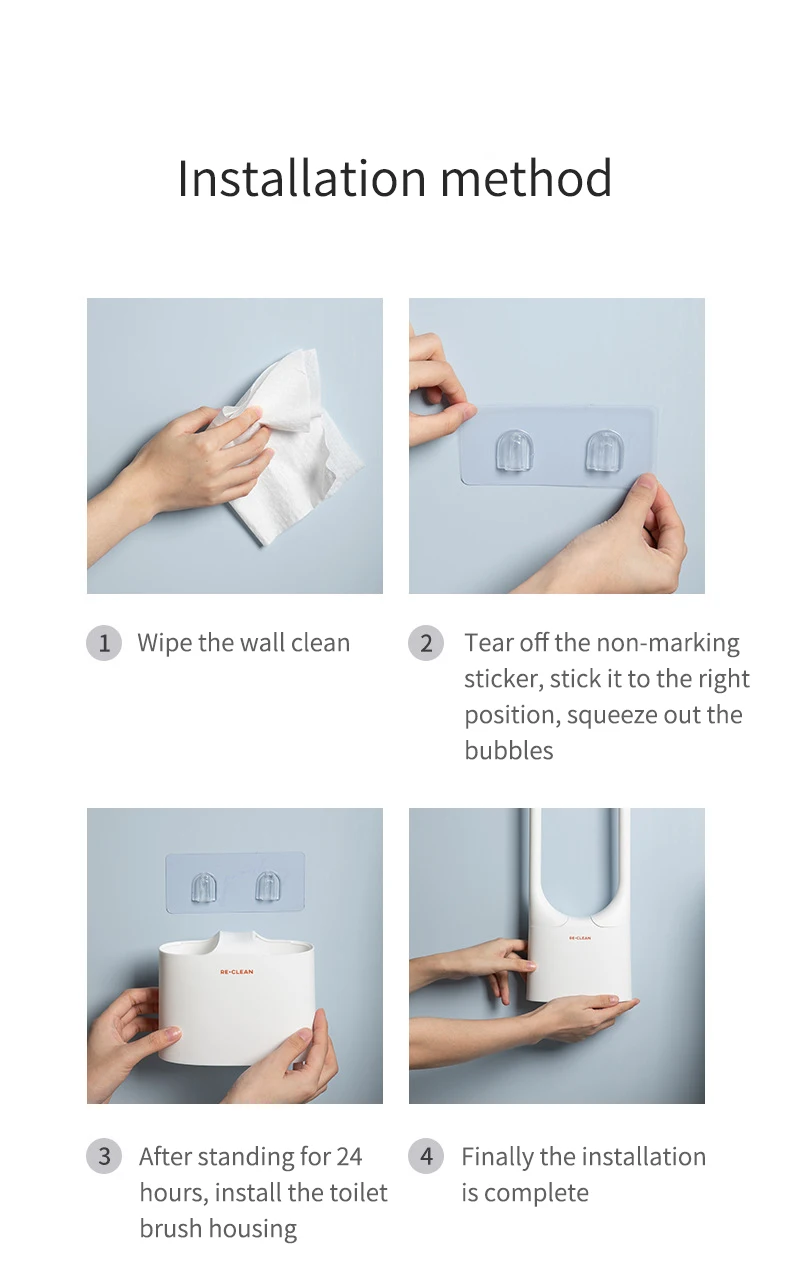 Installation method

1 Wipe the wall clean

2 Tear off the non-marking sticker, stick it to the right position, squeeze out the bubbles

RE·CLEAN

RE·CLEAN

3 After standing for 24 hours, install the toilet brush housing

4 Finally the installation is complete