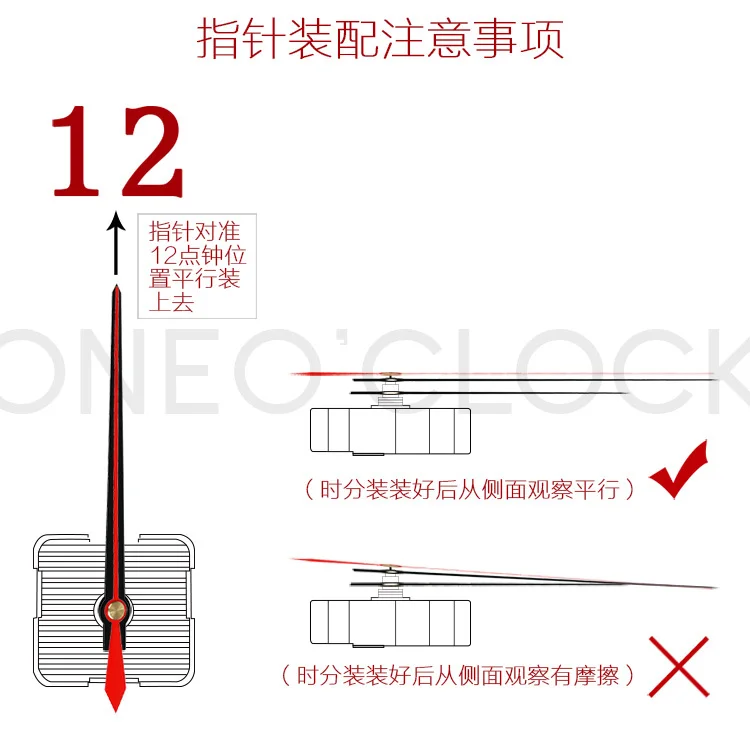 指针装配注意事项

12

指针对准12点钟位置平行装上去

ONEO'CLOCK

（时分装装好后从侧面观察平行）

（时分装装好后从侧面观察有摩擦）