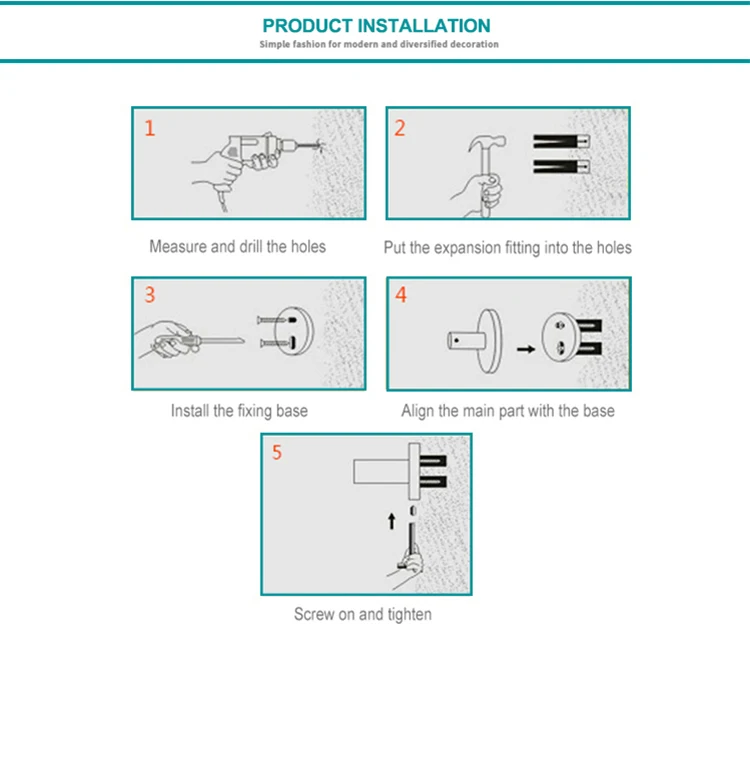 PRODUCT INSTALLATION
Simple fashion for modern and diversified decoration

1
Measure and drill the holes

2
Put the expansion fitting into the holes

3
Install the fixing base

4
Align the main part with the base

5
Screw on and tighten