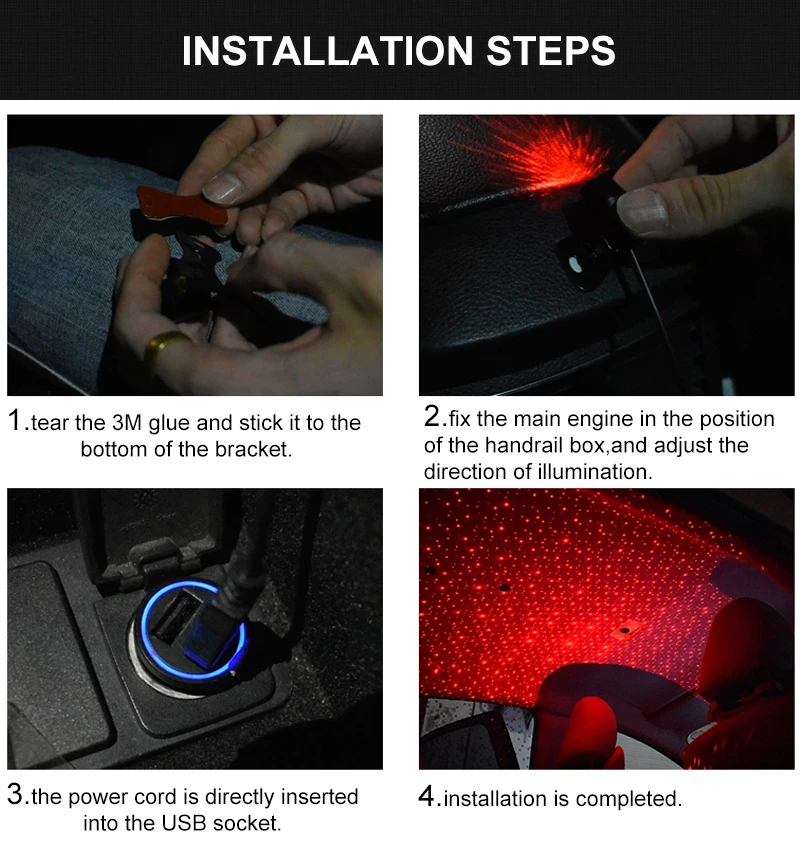 INSTALLATION STEPS

1.tear the 3M glue and stick it to the bottom of the bracket.

2.fix the main engine in the position of the handrail box,and adjust the direction of illumination.

3.the power cord is directly inserted into the USB socket.

4.installation is completed.