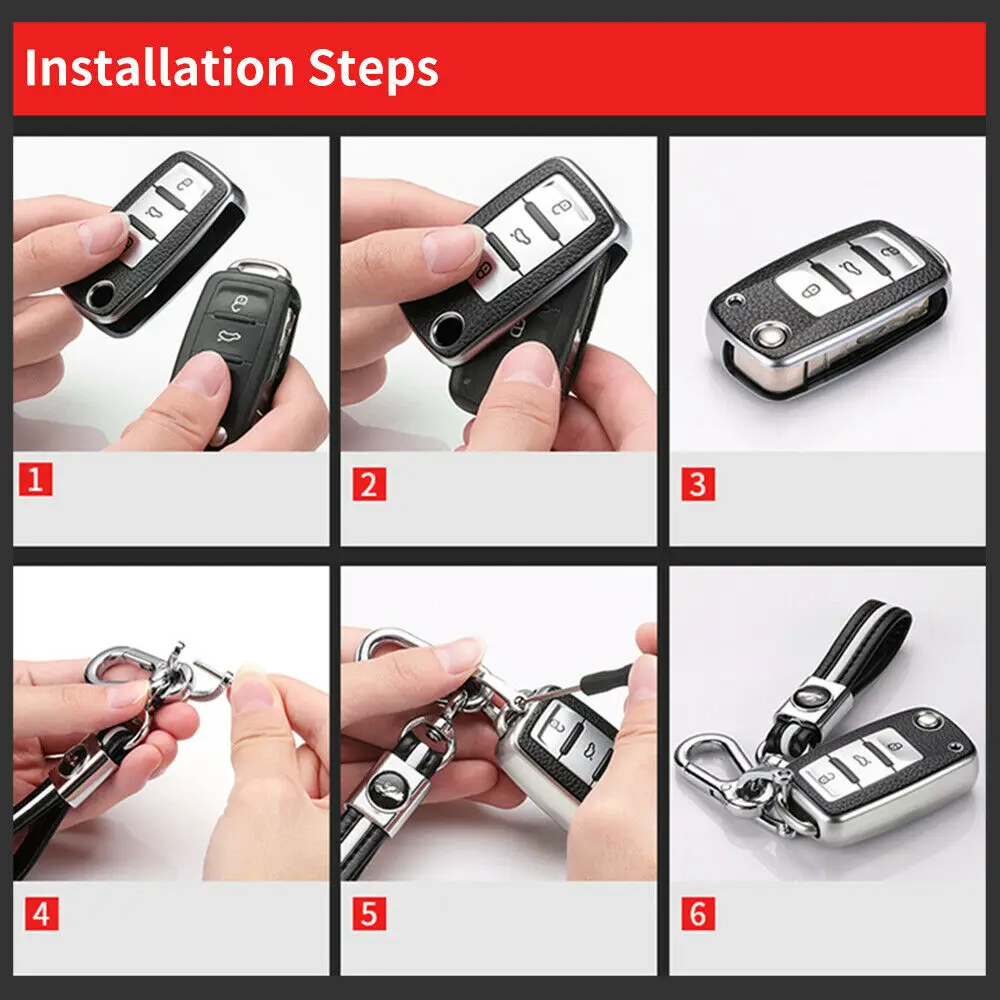 Installation Steps

1

2

3

4

5

6