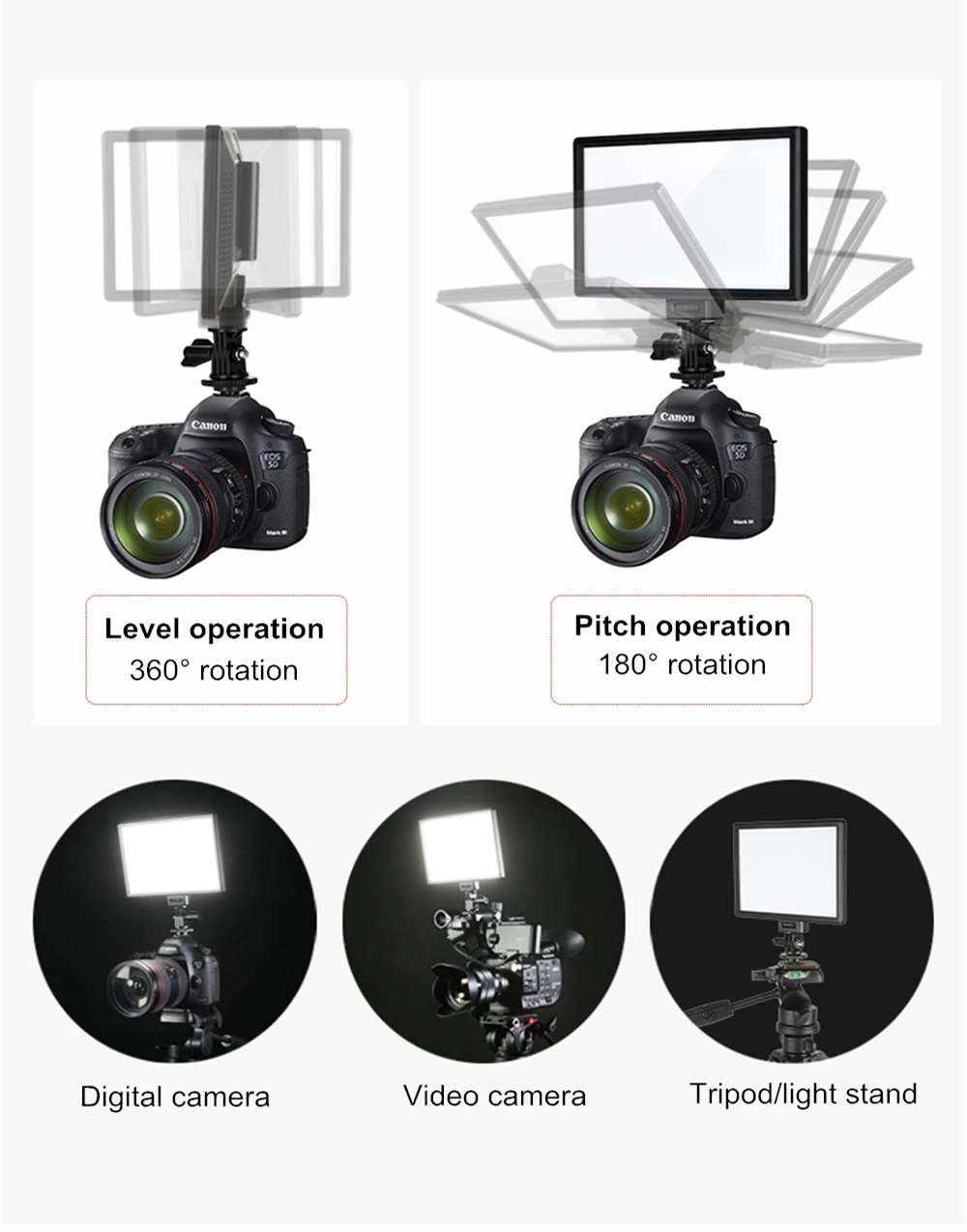 Canon
EOS 5D
Mark III

Level operation
360° rotation

Canon
EOS 5D
Mark III

Pitch operation
180° rotation

Digital camera

Video camera

Tripod/light stand