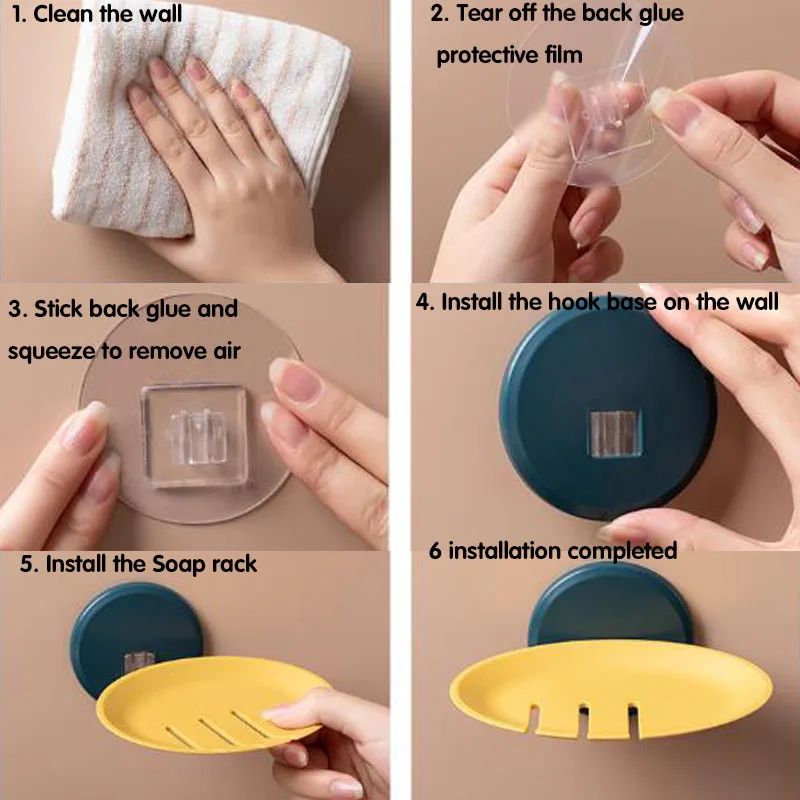 1. Clean the wall

2. Tear off the back glue protective film

3. Stick back glue and squeeze to remove air

4. Install the hook base on the wall

5. Install the Soap rack

6 installation completed