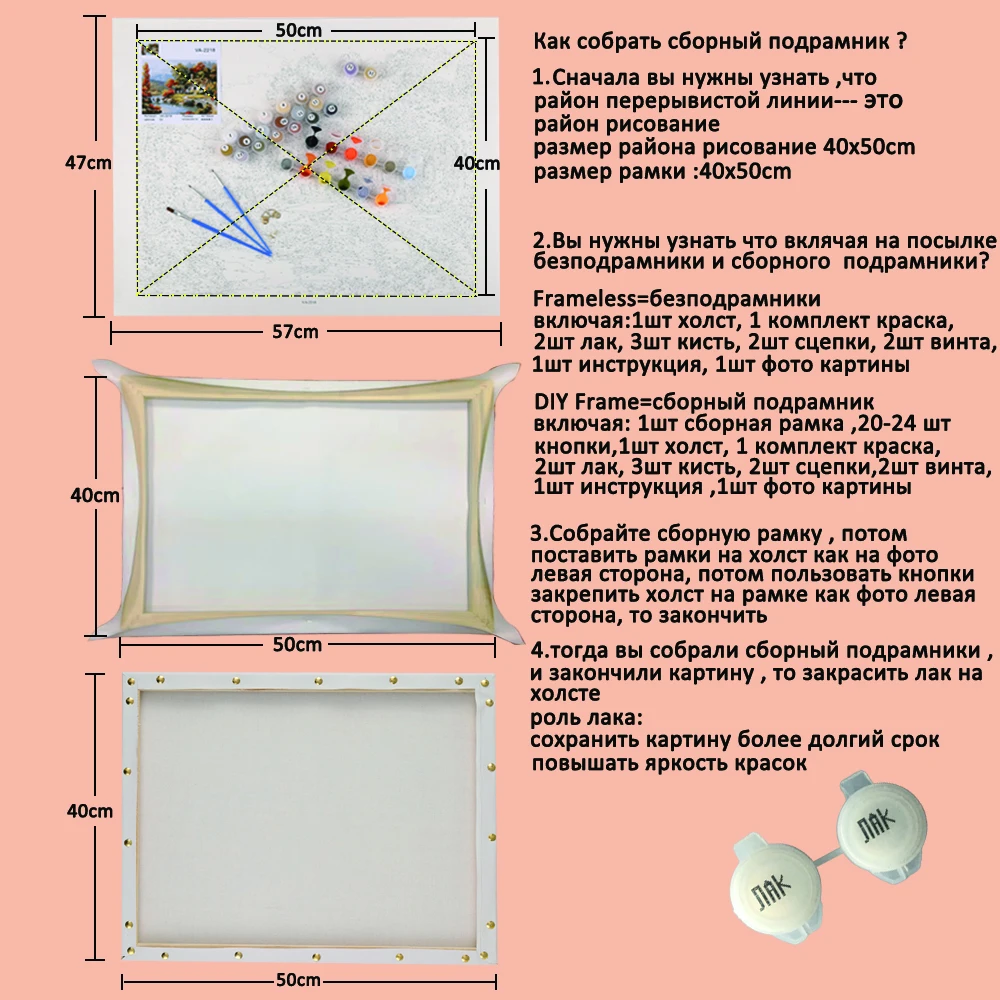 50cm

47cm

40cm

57cm

40cm

50cm

40cm

50cm

Как собрать сборный подрамник ?

1.Сначала вы нужны узнать ,что район перерывистой линии--- это район рисование
размер района рисование 40x50cm
размер рамки :40x50cm

2.Вы нужны узнать что вклячая на посылке безподрамники и сборного подрамники?

Frameless=безподрамники
включая:1шт холст, 1 комплект краска, 2шт лак, 3шт кисть, 2шт сцепки, 2шт винта, 1шт инструкция, 1шт фото картины

DIY Frame=сборный подрамник
включая: 1шт сборная рамка ,20-24 шт кнопки,1шт холст, 1 комплект краска, 2шт лак, 3шт кисть, 2шт сцепки,2шт винта, 1шт инструкция ,1шт фото картины

3.Собрайте сборную рамку , потом поставить рамки на холст как на фото левая сторона, потом пользовать кнопки закрепить холст на рамке как фото левая сторона, то закончить

4.тогда вы собрали сборный подрамники , и закончили картину , то закрасить лак на холсте
роль лака:
сохранить картину более долгий срок
повышать яркость красок

ЛАК

ЛАК