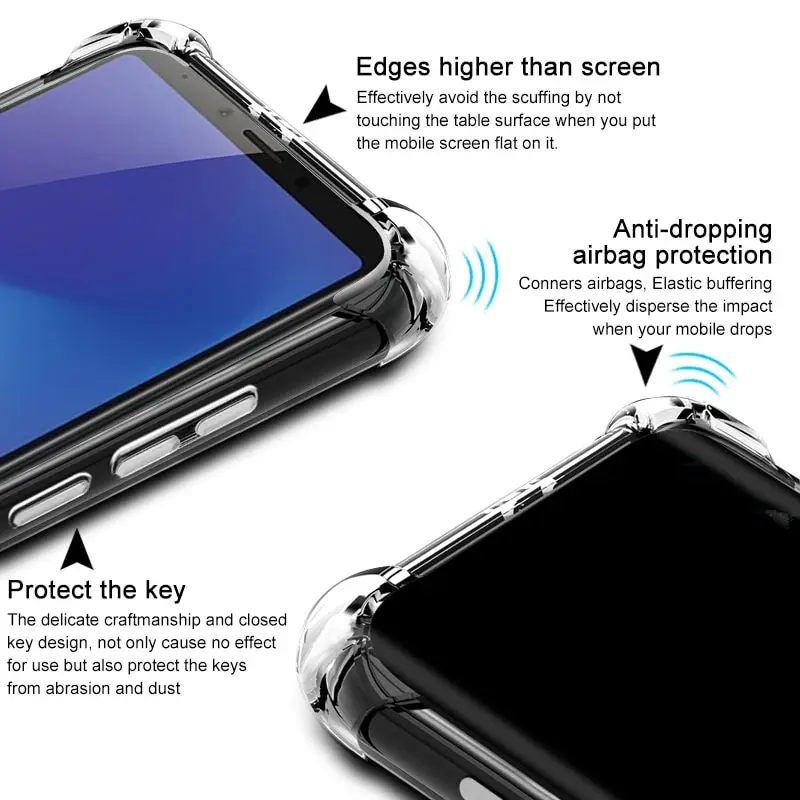 Edges higher than screen

Effectively avoid the scuffing by not touching the table surface when you put the mobile screen flat on it.

Anti-dropping airbag protection

Conners airbags, Elastic buffering Effectively disperse the impact when your mobile drops

Protect the key

The delicate craftmanship and closed key design, not only cause no effect for use but also protect the keys from abrasion and dust