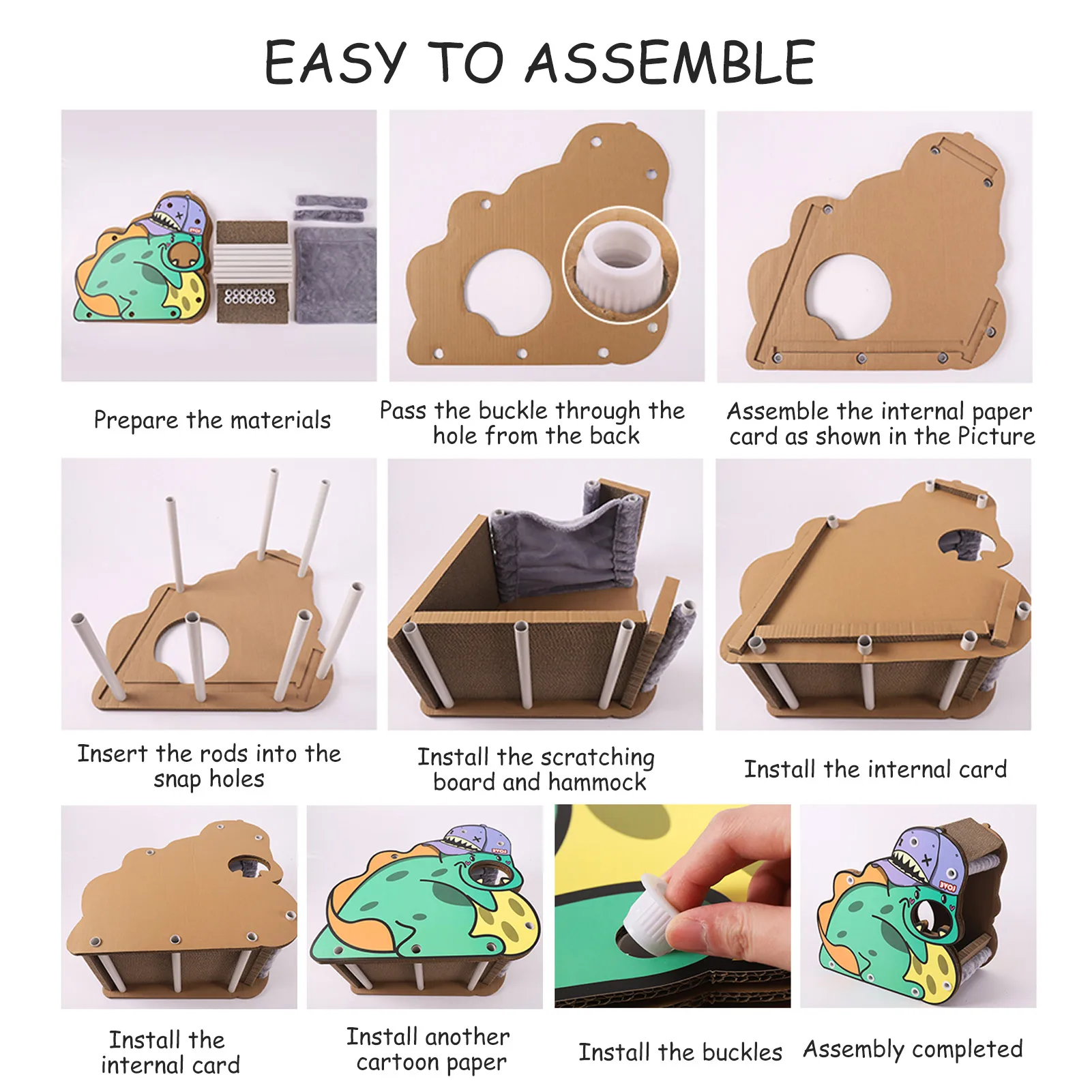 EASY TO ASSEMBLE

Prepare the materials

Pass the buckle through the hole from the back

Assemble the internal paper card as shown in the Picture

Insert the rods into the snap holes

Install the scratching board and hammock

Install the internal card

Install the internal card

Install another cartoon paper

Install the buckles

Assembly completed