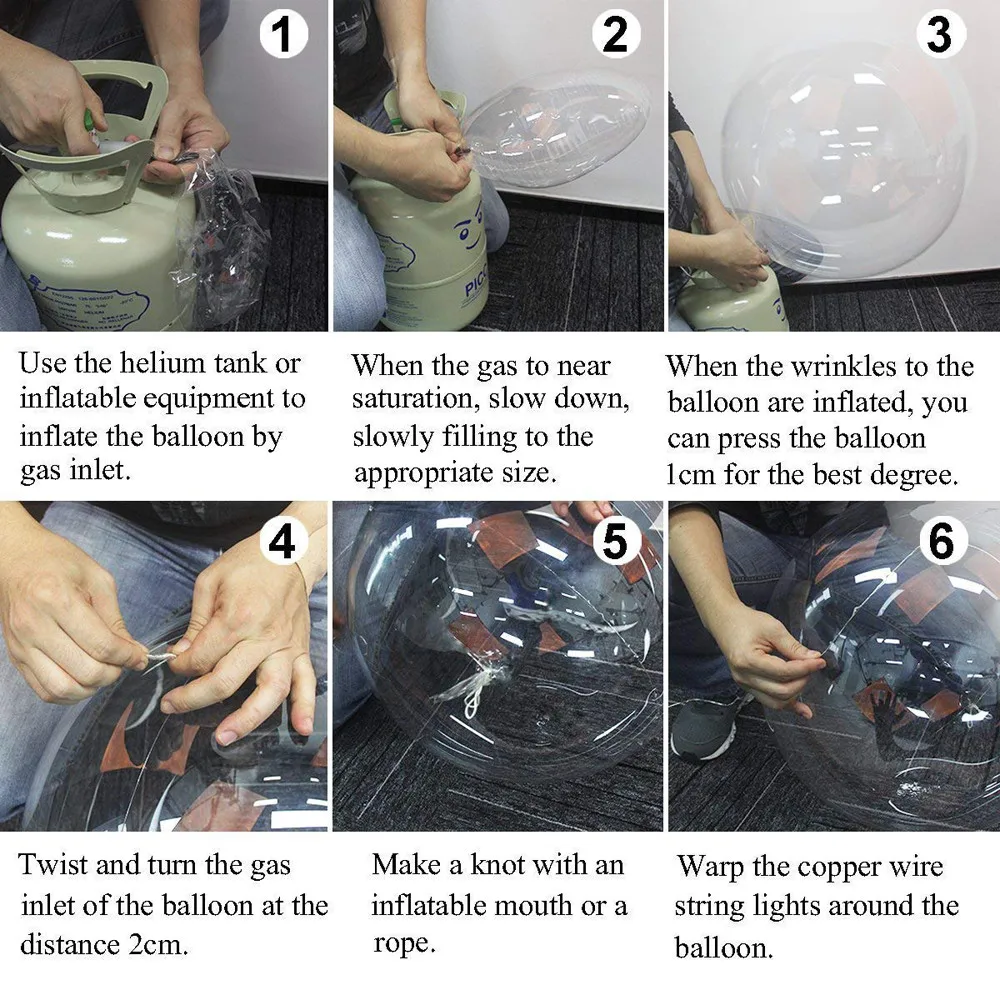 1

Use the helium tank or inflatable equipment to inflate the balloon by gas inlet.

2

PIC

When the gas to near saturation, slow down, slowly filling to the appropriate size.

3

When the wrinkles to the balloon are inflated, you can press the balloon 1cm for the best degree.

4

Twist and turn the gas inlet of the balloon at the distance 2cm.

5

Make a knot with an inflatable mouth or a rope.

6

Warp the copper wire string lights around the balloon.