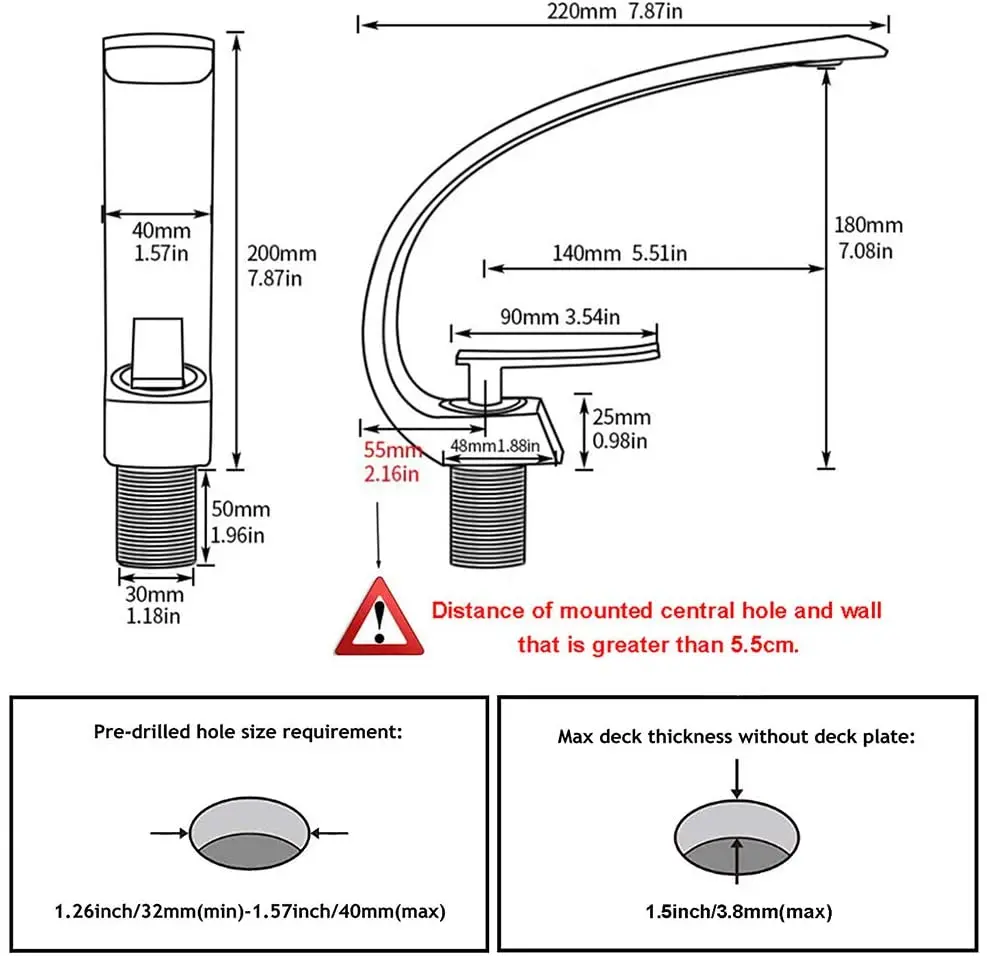 40mm
1.57in

200mm
7.87in

50mm
1.96in

30mm
1.18in

220mm 7.87in

180mm
7.08in

140mm 5.51in

90mm 3.54in

25mm
0.98in

48mm1.88in

55mm
2.16in

Distance of mounted central hole and wall that is greater than 5.5cm.

Pre-drilled hole size requirement:

1.26inch/32mm(min)-1.57inch/40mm(max)

Max deck thickness without deck plate:

1.5inch/3.8mm(max)