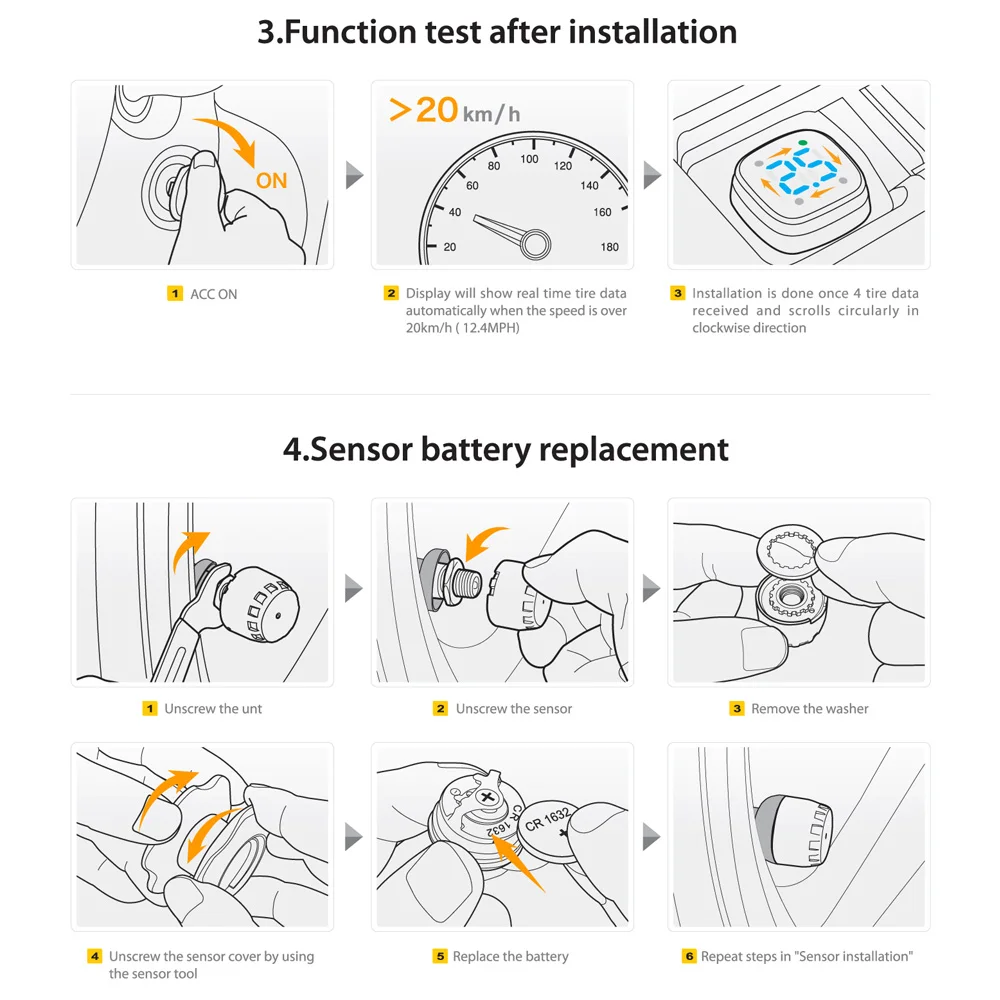 3.Function test after installation

ON

>20 km/h

20 40 60 80 100 120 140 160 180

1 ACC ON

2 Display will show real time tire data automatically when the speed is over 20km/h ( 12.4MPH)

3 Installation is done once 4 tire data received and scrolls circularly in clockwise direction

4.Sensor battery replacement

1 Unscrew the unt

2 Unscrew the sensor

3 Remove the washer

CR 1632

CR 1632

4 Unscrew the sensor cover by using the sensor tool

5 Replace the battery

6 Repeat steps in "Sensor installation"