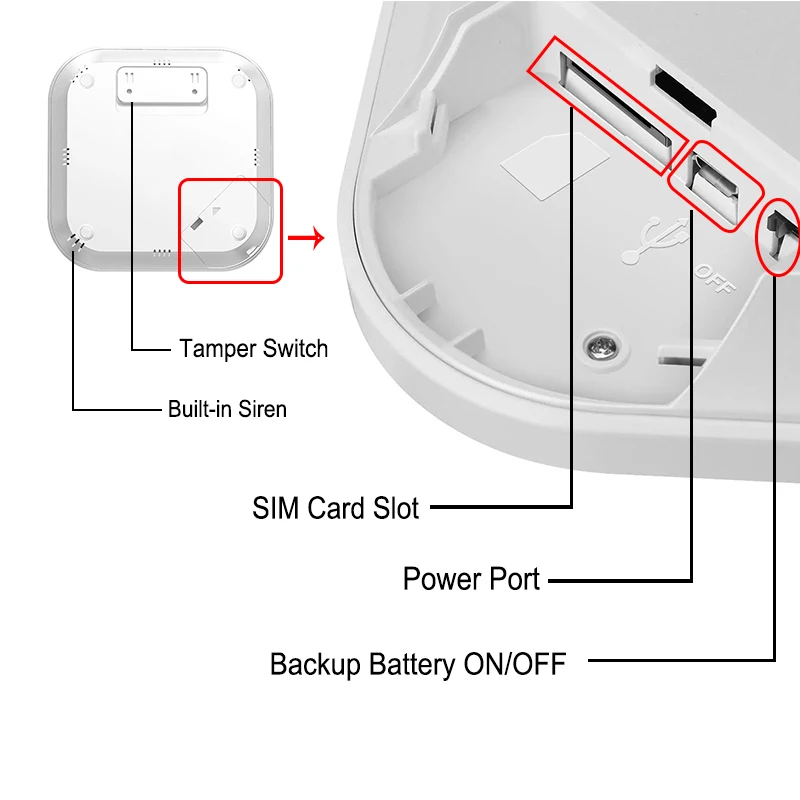 Tamper Switch

Built-in Siren

OFF

SIM Card Slot

Power Port

Backup Battery ON/OFF