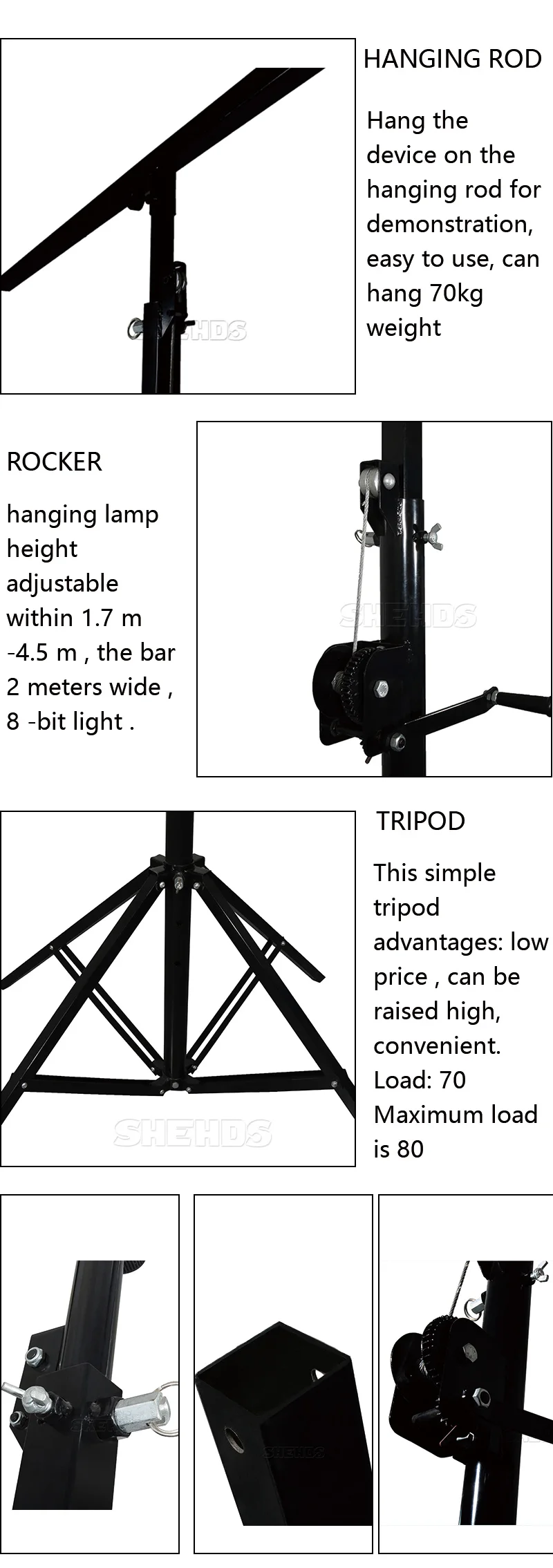 HANGING ROD

Hang the device on the hanging rod for demonstration, easy to use, can hang 70kg weight

SHEHDS

ROCKER

hanging lamp height adjustable within 1.7 m -4.5 m , the bar 2 meters wide , 8 -bit light .

SHEHDS

TRIPOD

This simple tripod advantages: low price , can be raised high, convenient. Load: 70 Maximum load is 80

SHEHDS

SHEHDS

SHEHDS