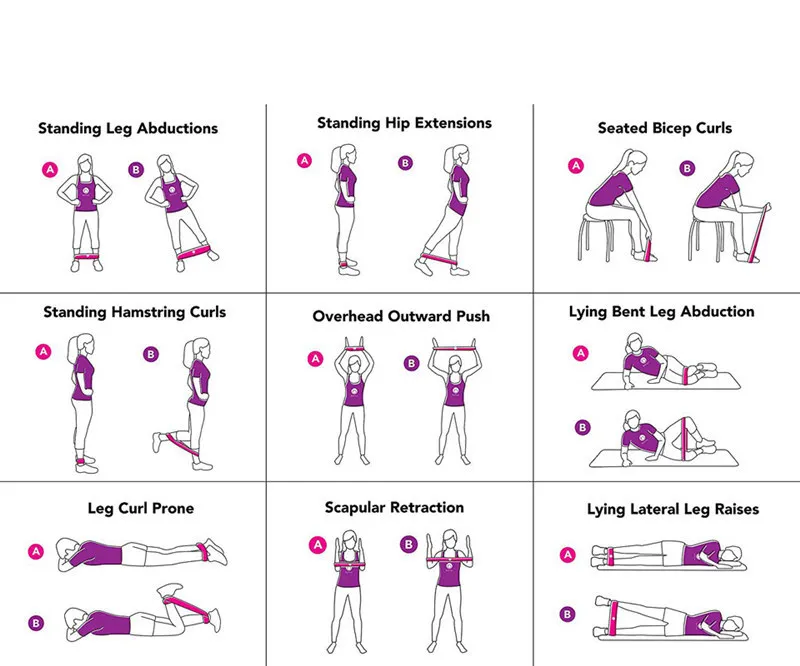 Standing Leg Abductions
A B

Standing Hip Extensions
A B

Seated Bicep Curls
A B

Standing Hamstring Curls
A B

Overhead Outward Push
A B

Lying Bent Leg Abduction
A
B

Leg Curl Prone
A
B

Scapular Retraction
A B

Lying Lateral Leg Raises
A
B