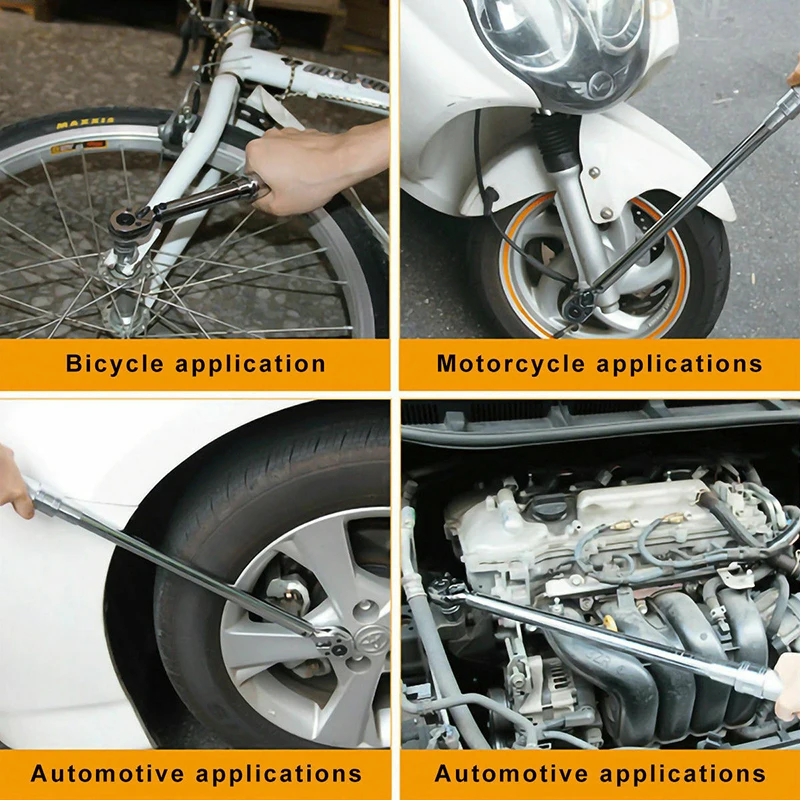 MAXXIS

Bicycle application

Motorcycle applications

Automotive applications

Automotive applications