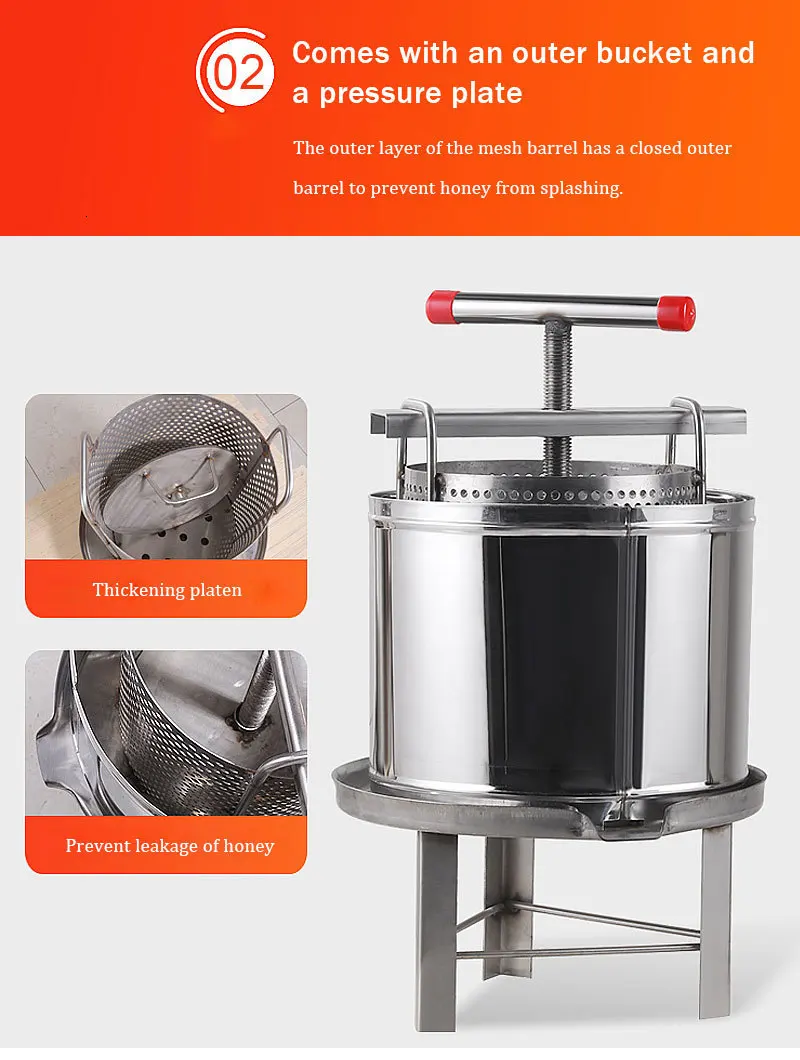 02 Comes with an outer bucket and a pressure plate

The outer layer of the mesh barrel has a closed outer barrel to prevent honey from splashing.

Thickening platen

Prevent leakage of honey